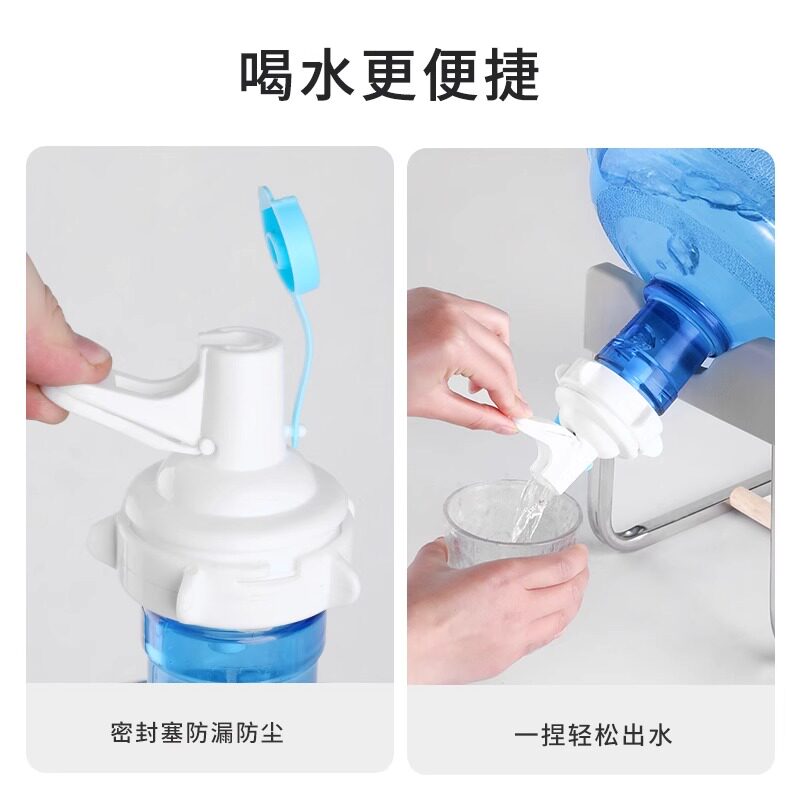 喝水更便捷

密封塞防漏防尘

一捏轻松出水