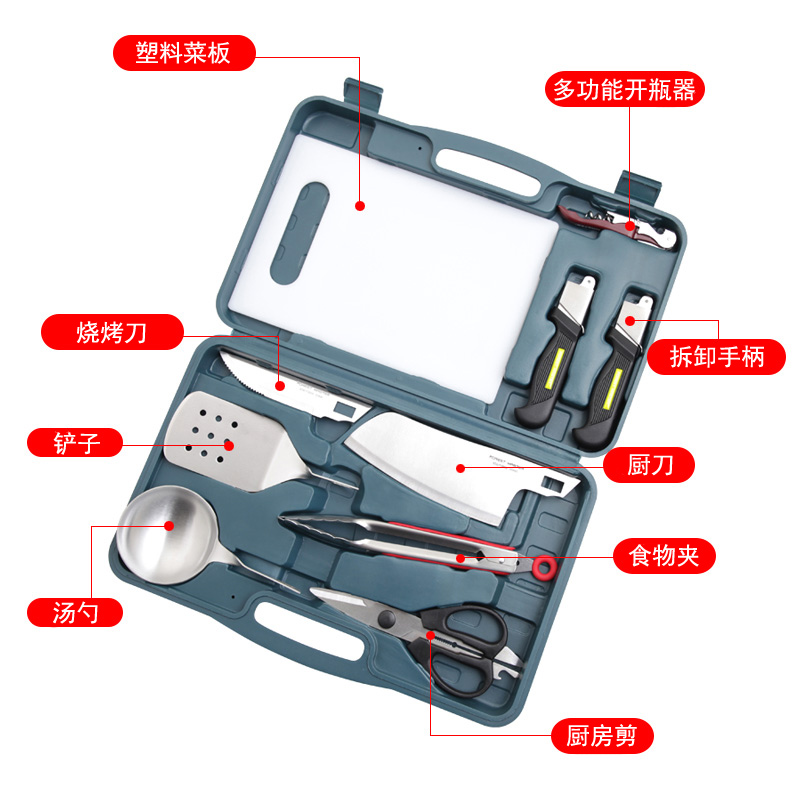 塑料菜板

多功能开瓶器

烧烤刀

拆卸手柄

铲子

厨刀

食物夹

汤勺

厨房剪