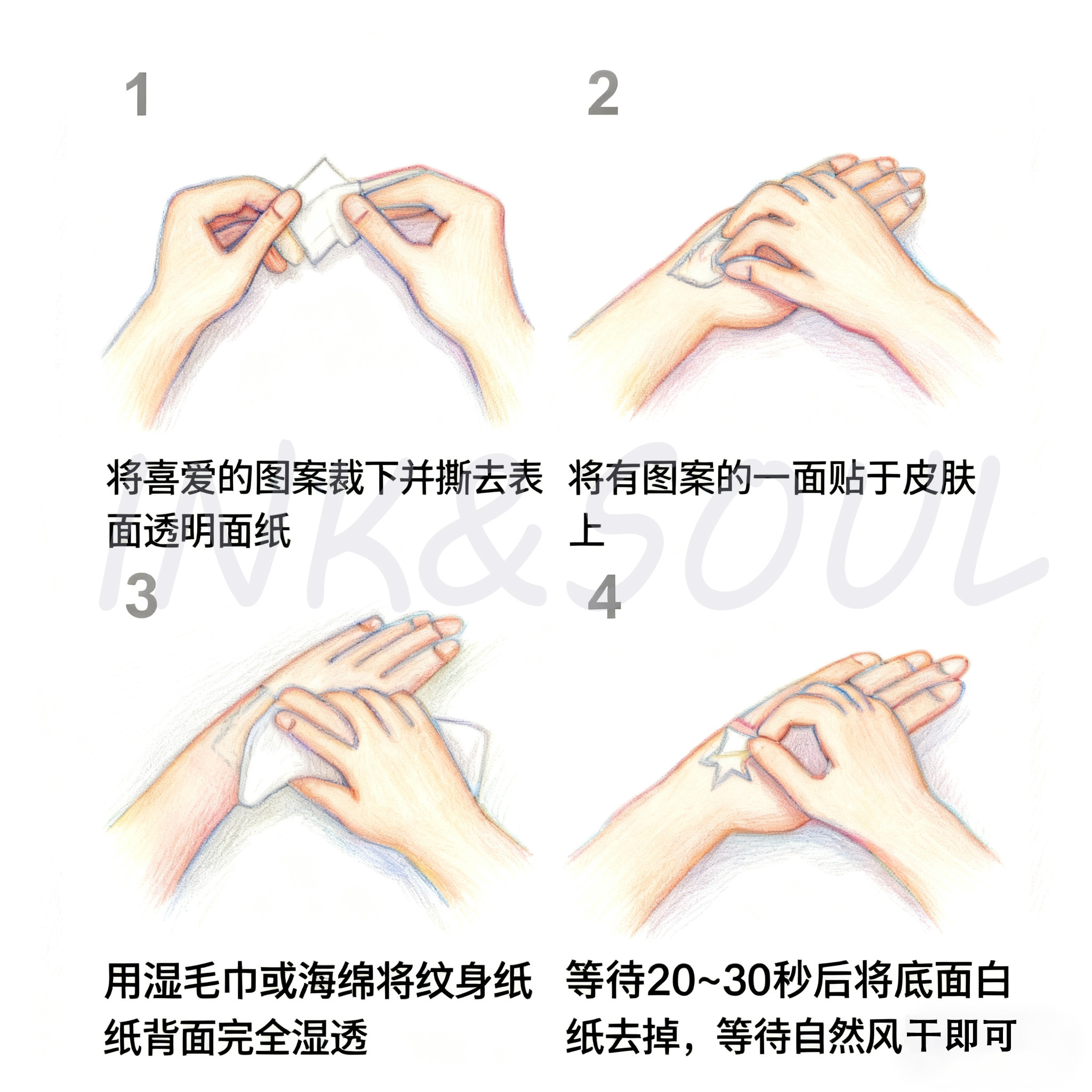 1

将喜爱的图案裁下并撕去表面透明面纸

2

将有图案的一面贴于皮肤上

INK&SOUL

3

用湿毛巾或海绵将纹身纸纸背面完全湿透

4

等待20~30秒后将底面白纸去掉，等待自然风干即可