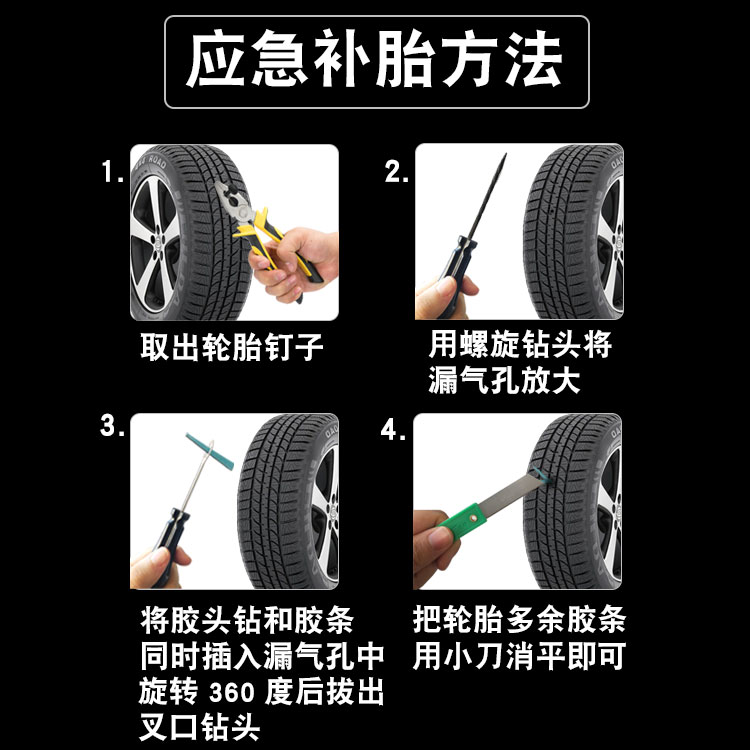 应急补胎方法

1.

取出轮胎钉子

2.

用螺旋钻头将漏气孔放大

3.

将胶头钻和胶条同时插入漏气孔中旋转 360 度后拔出叉口钻头

4.

把轮胎多余胶条用小刀消平即可