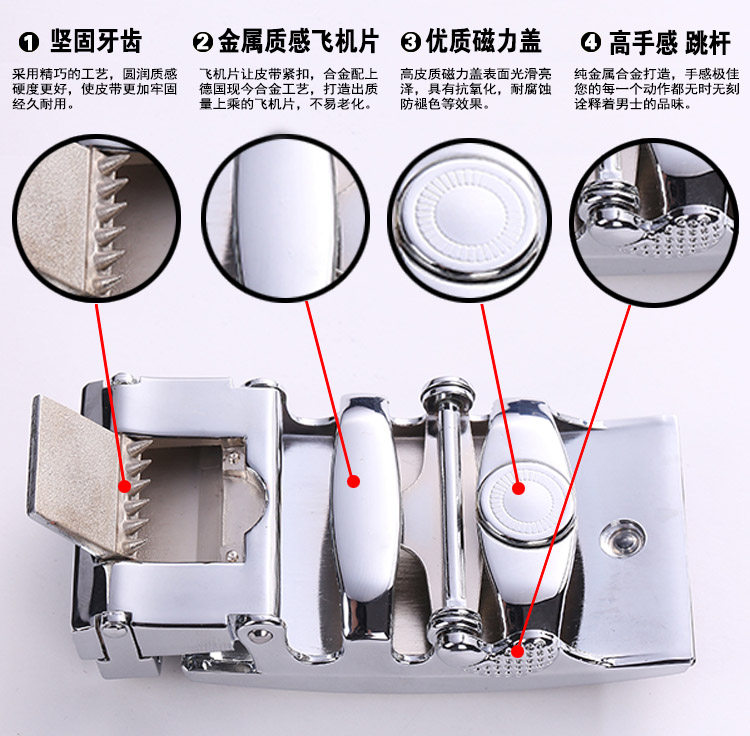 ❶ 坚固牙齿

采用精巧的工艺，圆润质感硬度更好，使皮带更加牢固经久耐用。

❷ 金属质感飞机片

飞机片让皮带紧扣，合金配上德国现今合金工艺，打造出质量上乘的飞机片，不易老化。

❸ 优质磁力盖

高皮质磁力盖表面光滑亮泽，具有抗氧化，耐腐蚀防褪色等效果。

❹ 高手感 跳杆

纯金属合金打造，手感极佳您的每一个动作都无时无刻诠释着男士的品味。