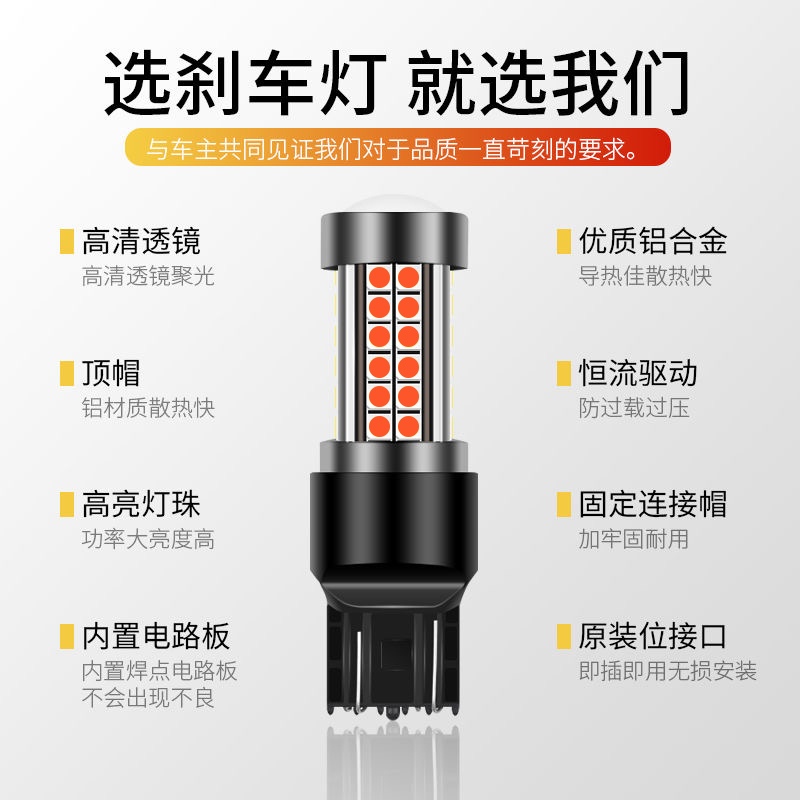 选刹车灯 就选我们

与车主共同见证我们对于品质一直苛刻的要求。

高清透镜
高清透镜聚光

顶帽
铝材质散热快

高亮灯珠
功率大亮度高

内置电路板
内置焊点电路板
不会出现不良

优质铝合金
导热佳散热快

恒流驱动
防过载过压

固定连接帽
加牢固耐用

原装位接口
即插即用无损安装