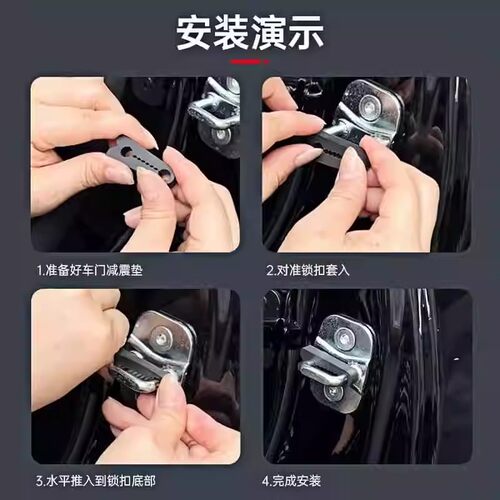 安装演示

1.准备好车门减震垫

2.对准锁扣套入

3.水平推入到锁扣底部

4.完成安装