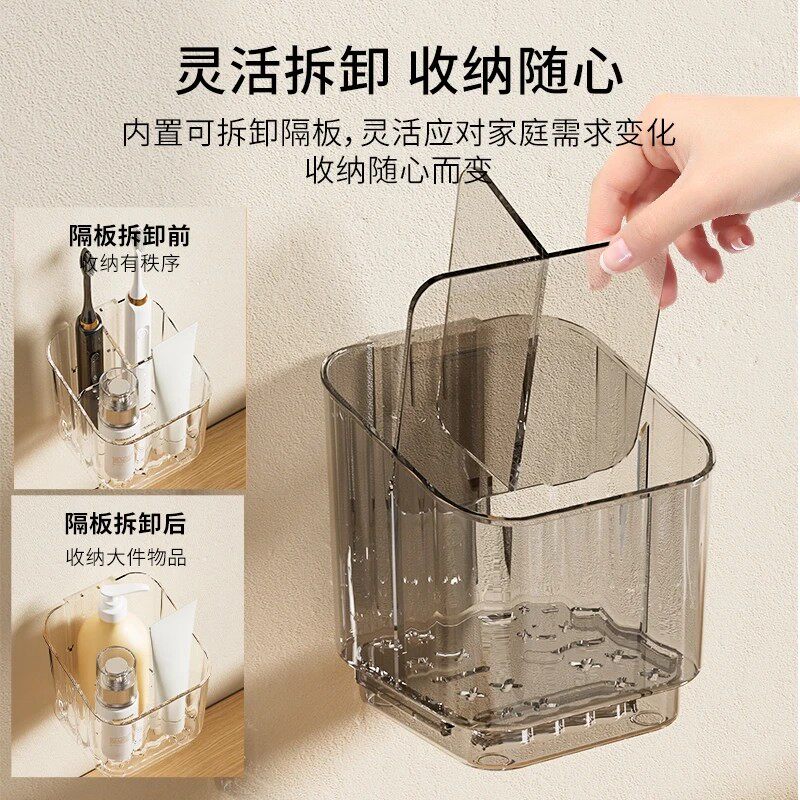 灵活拆卸 收纳随心

内置可拆卸隔板,灵活应对家庭需求变化
收纳随心而变

隔板拆卸前
收纳有秩序

隔板拆卸后
收纳大件物品