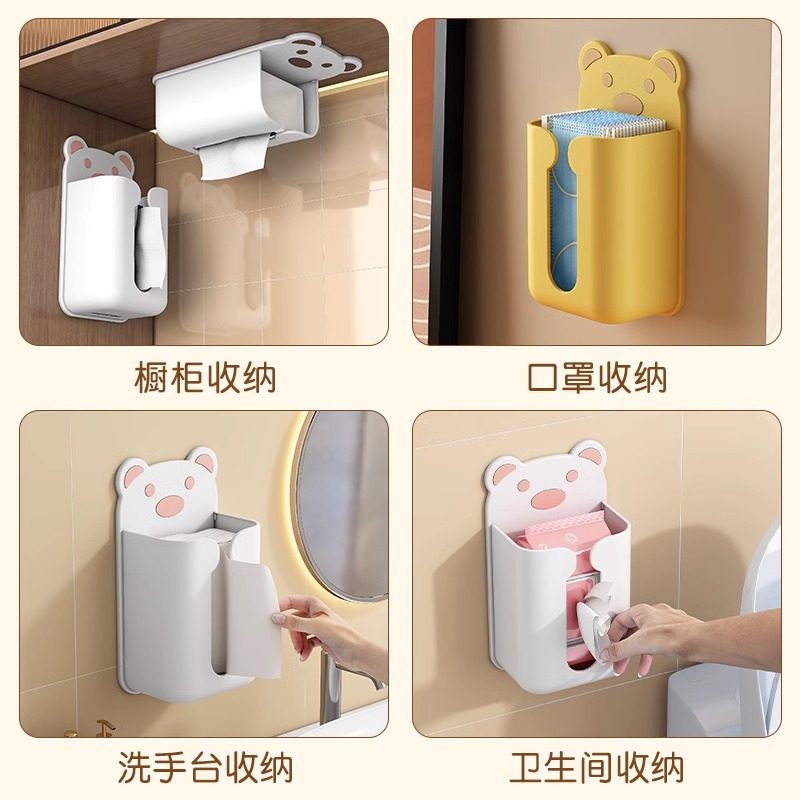 橱柜收纳

口罩收纳

洗手台收纳

卫生间收纳