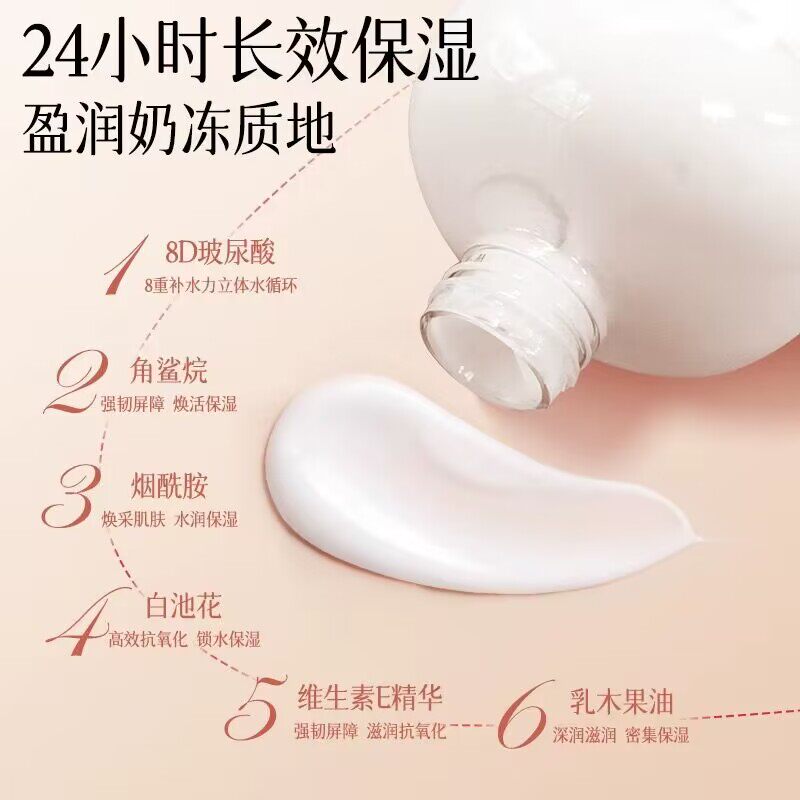 24小时长效保湿
盈润奶冻质地

1 8D玻尿酸
8重补水力立体水循环

2 角鲨烷
强韧屏障 焕活保湿

3 烟酰胺
焕采肌肤 水润保湿

4 白池花
高效抗氧化 锁水保湿

5 维生素E精华
强韧屏障 滋润抗氧化

6 乳木果油
深润滋润 密集保湿