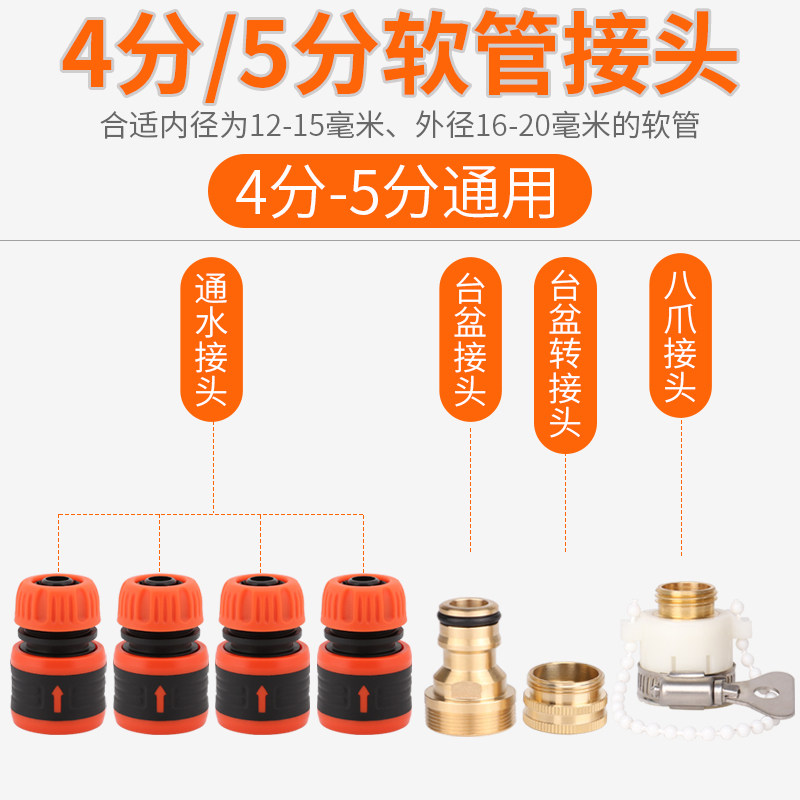 4分/5分软管接头

合适内径为12-15毫米、外径16-20毫米的软管

4分-5分通用

通水接头

台盆接头

台盆转接头

八爪接头