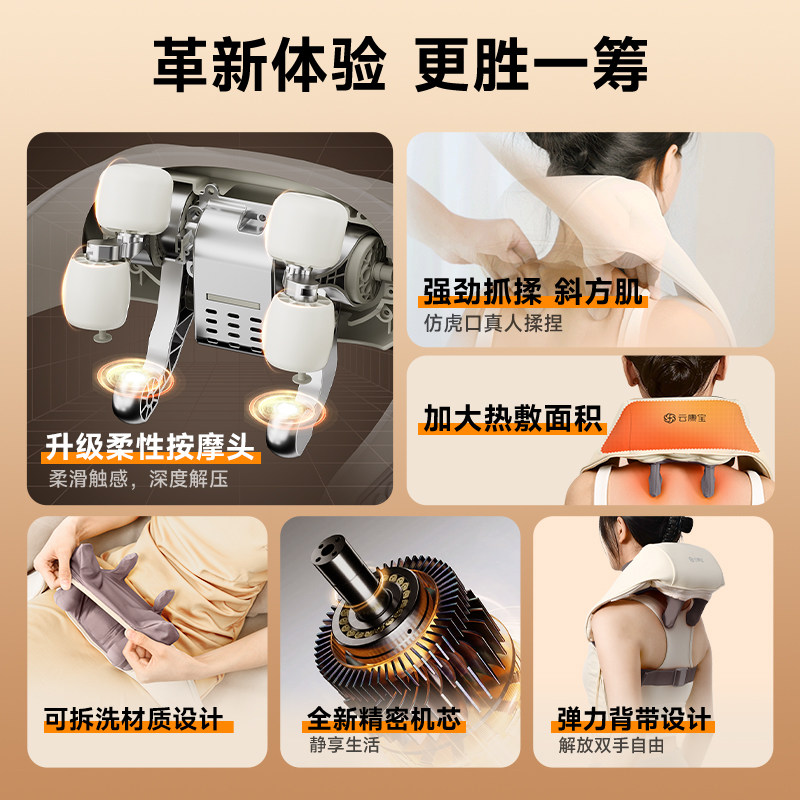 革新体验 更胜一筹

升级柔性按摩头
柔滑触感，深度解压

强劲抓揉 斜方肌
仿虎口真人揉捏

加大热敷面积

云康宝

可拆洗材质设计

全新精密机芯
静享生活

弹力背带设计
解放双手自由