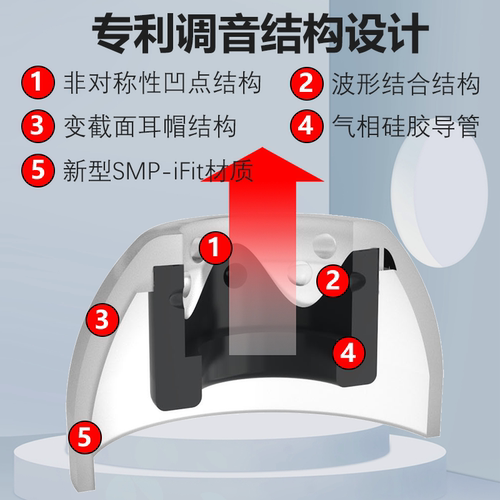 专利调音结构设计

1 非对称性凹点结构
2 波形结合结构
3 变截面耳帽结构
4 气相硅胶导管
5 新型SMP-iFit材质

1
2
3
4
5