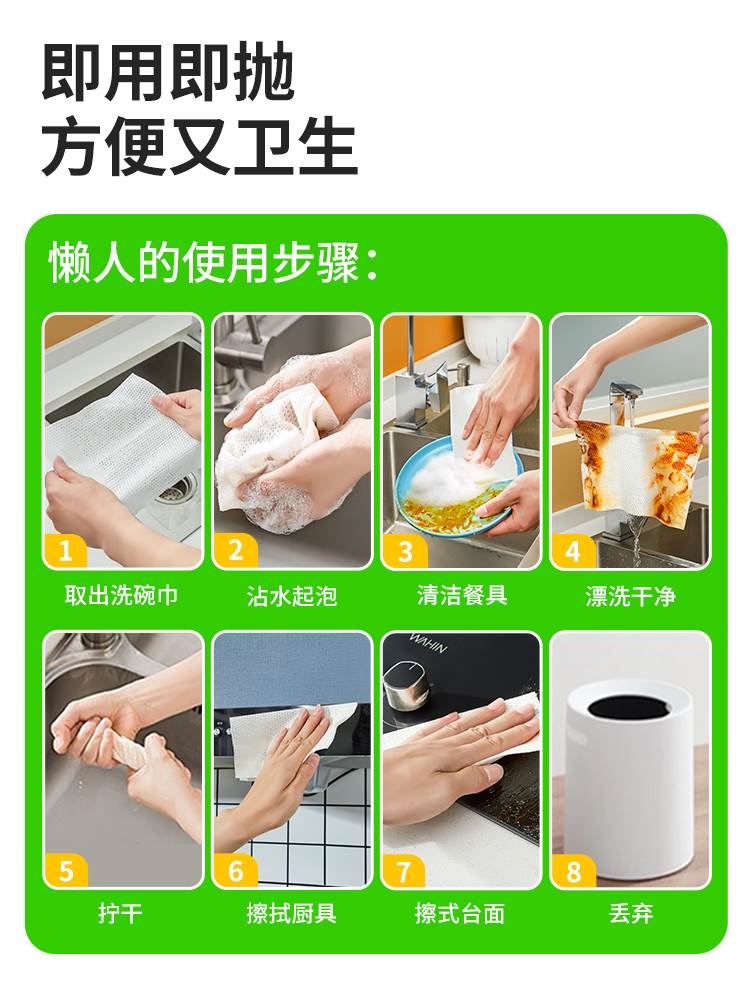 即用即抛
方便又卫生

懒人的使用步骤：

1
取出洗碗巾

2
沾水起泡

3
清洁餐具

4
漂洗干净

5
拧干

6
擦拭厨具

WAHIN

7
擦式台面

8
丢弃