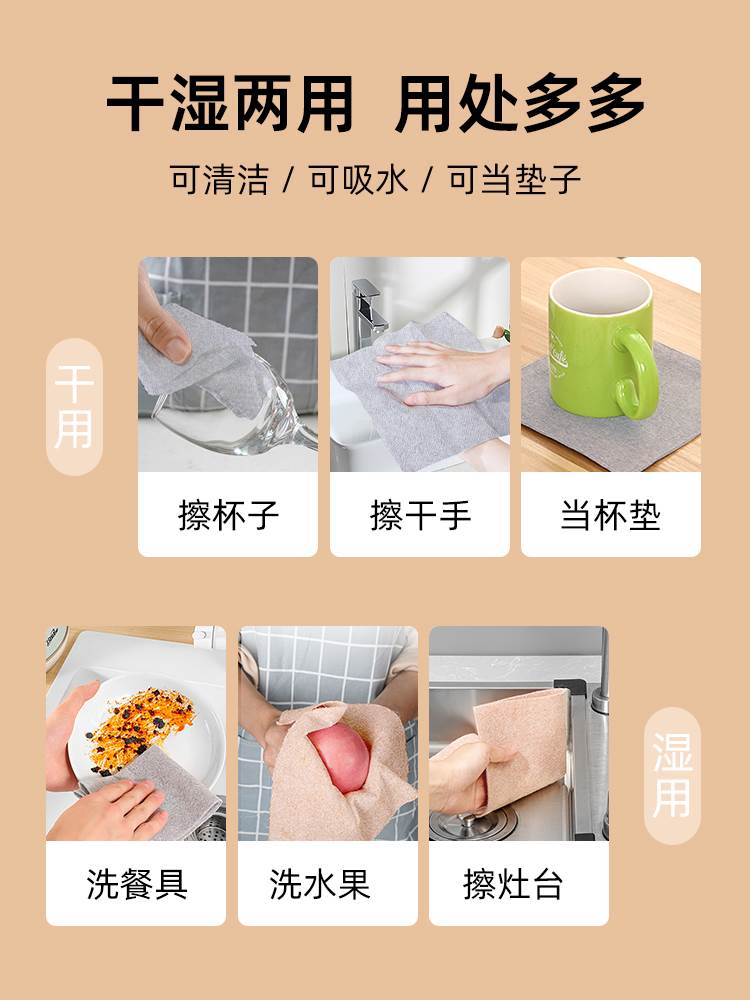 干湿两用 用处多多

可清洁 / 可吸水 / 可当垫子

干用

擦杯子

擦干手

当杯垫

洗餐具

洗水果

擦灶台

湿用