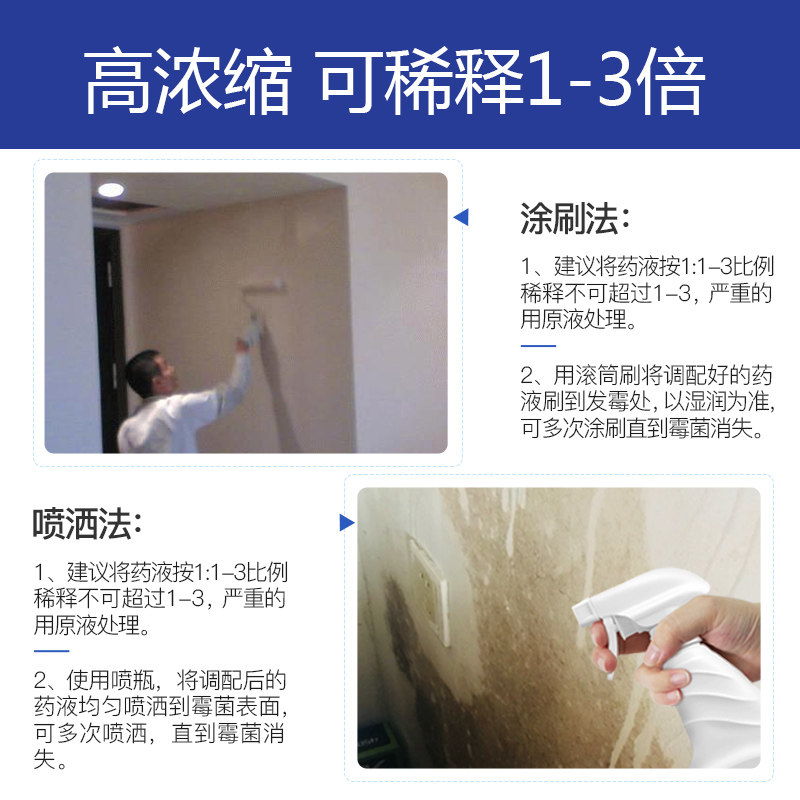 高浓缩 可稀释1-3倍

涂刷法:

1、建议将药液按1:1–3比例稀释不可超过1–3，严重的用原液处理。

2、用滚筒刷将调配好的药液刷到发霉处，以湿润为准，可多次涂刷直到霉菌消失。

喷洒法:

1、建议将药液按1:1–3比例稀释不可超过1–3，严重的用原液处理。

2、使用喷瓶，将调配后的药液均匀喷洒到霉菌表面，可多次喷洒，直到霉菌消失。