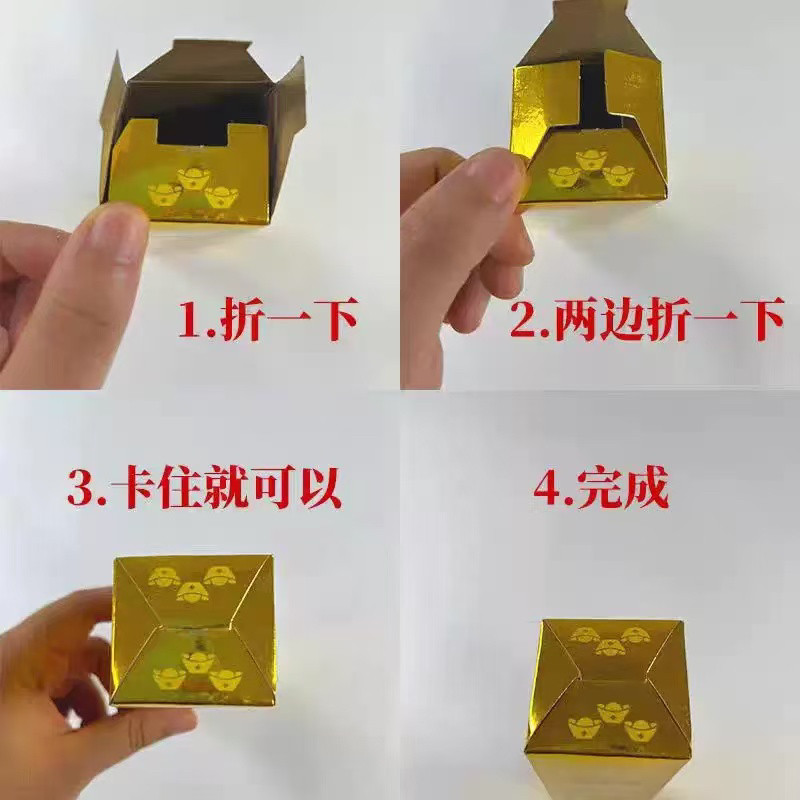 1.折一下

2.两边折一下

3.卡住就可以

4.完成