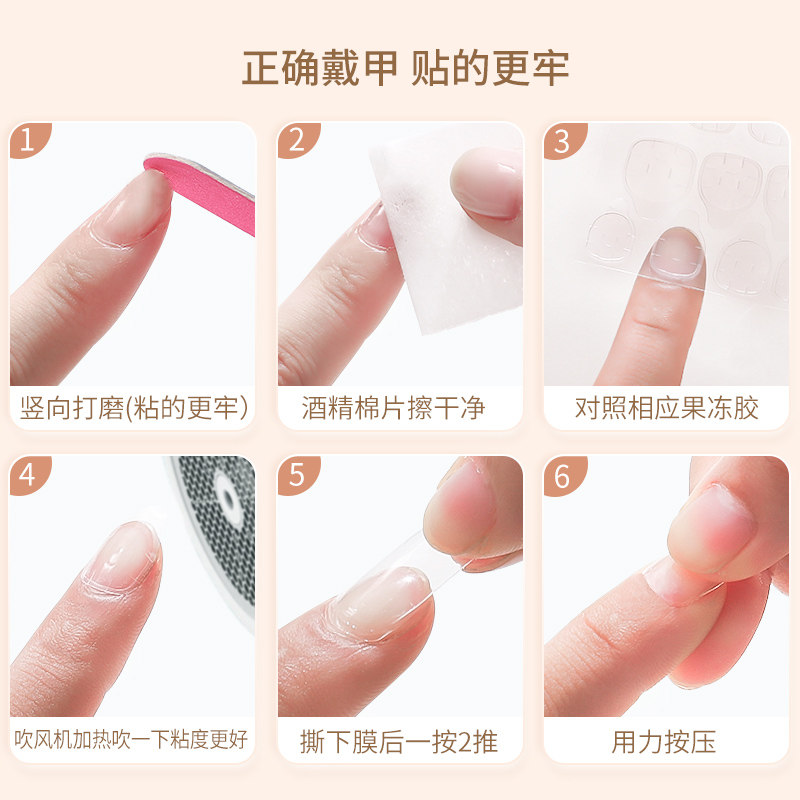 正确戴甲 贴的更牢

1
竖向打磨(粘的更牢)

2
酒精棉片擦干净

3
对照相应果冻胶

4
吹风机加热吹一下粘度更好

5
撕下膜后一按2推

6
用力按压