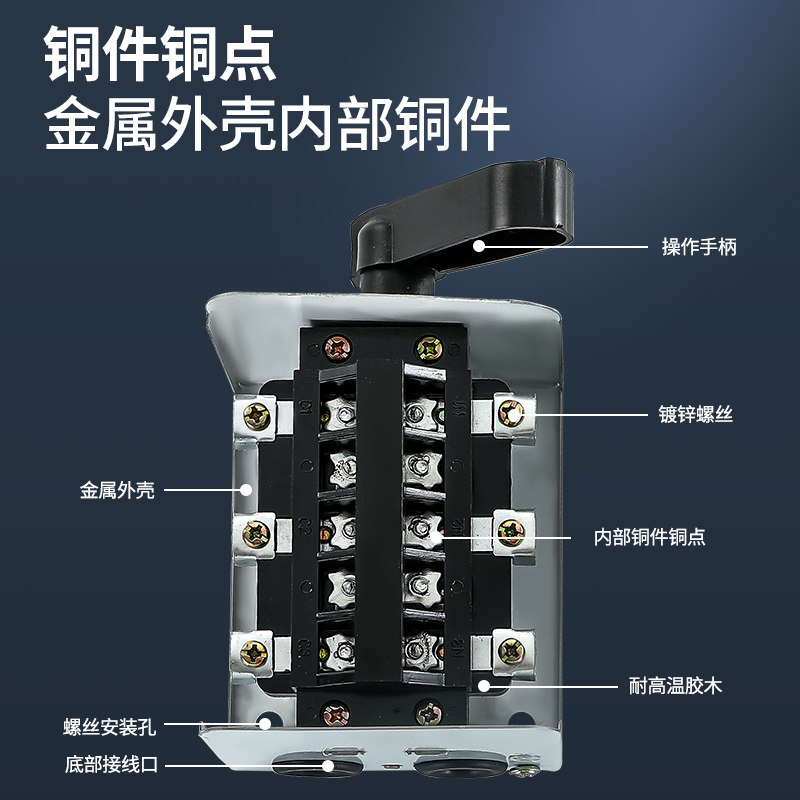 铜件铜点
金属外壳内部铜件

操作手柄

镀锌螺丝

金属外壳

内部铜件铜点

耐高温胶木

螺丝安装孔

底部接线口