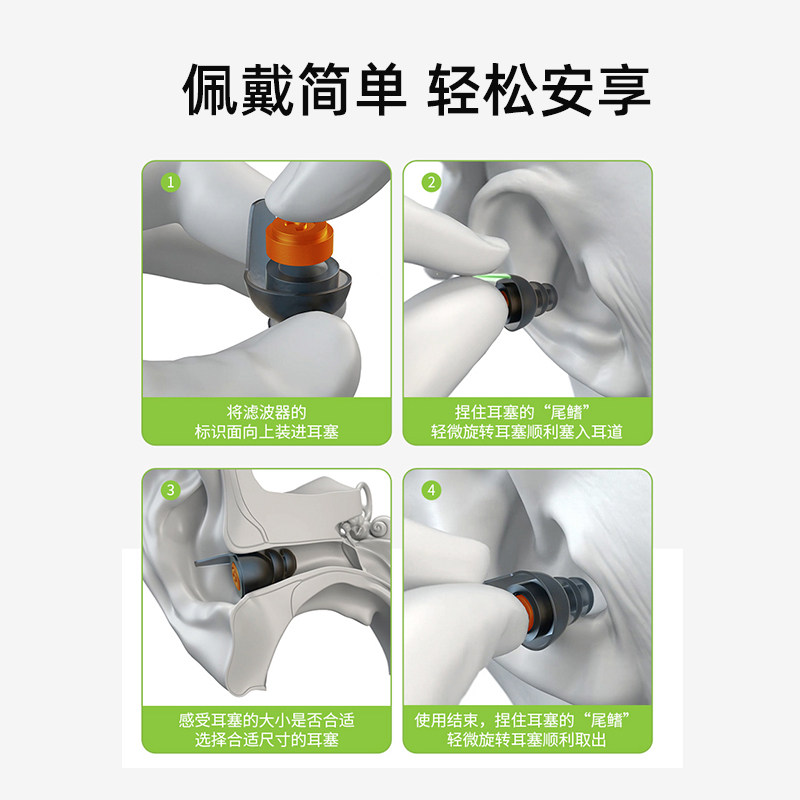 佩戴简单 轻松安享

1
将滤波器的
标识面向上装进耳塞

2
捏住耳塞的“尾鳍”
轻微旋转耳塞顺利塞入耳道

3
感受耳塞的大小是否合适
选择合适尺寸的耳塞

4
使用结束，捏住耳塞的“尾鳍”
轻微旋转耳塞顺利取出