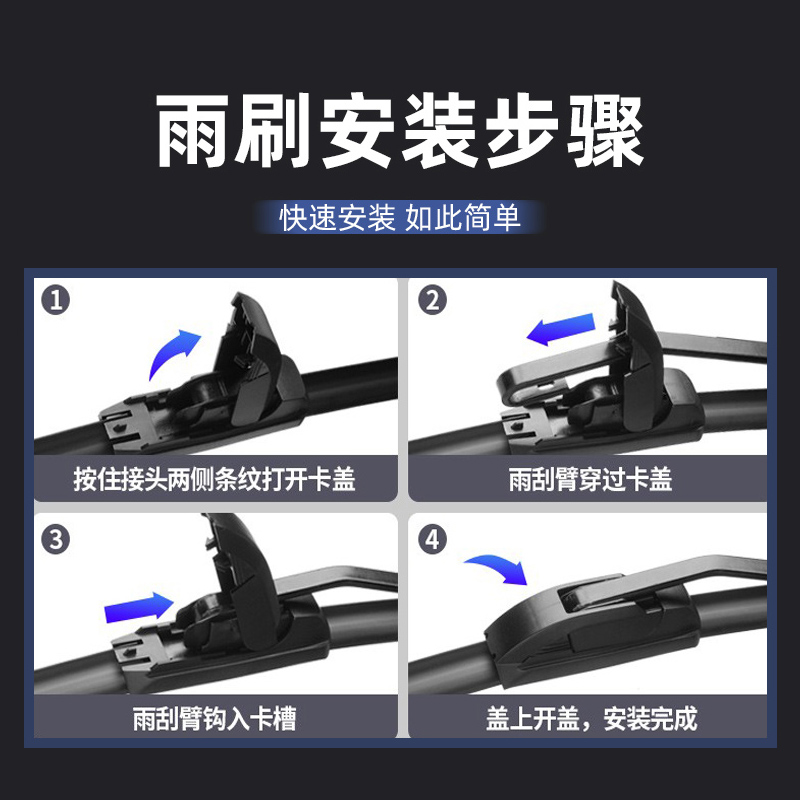 雨刷安装步骤

快速安装 如此简单

1
按住接头两侧条纹打开卡盖

2
雨刮臂穿过卡盖

3
雨刮臂钩入卡槽

4
盖上开盖，安装完成