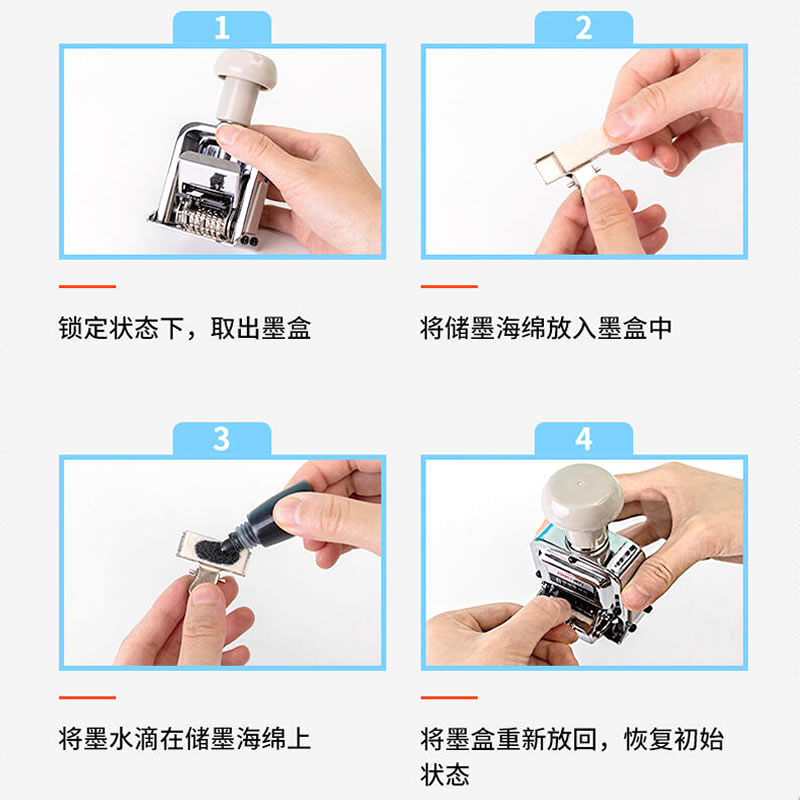 1

锁定状态下，取出墨盒

2

将储墨海绵放入墨盒中

3

将墨水滴在储墨海绵上

4

将墨盒重新放回，恢复初始状态