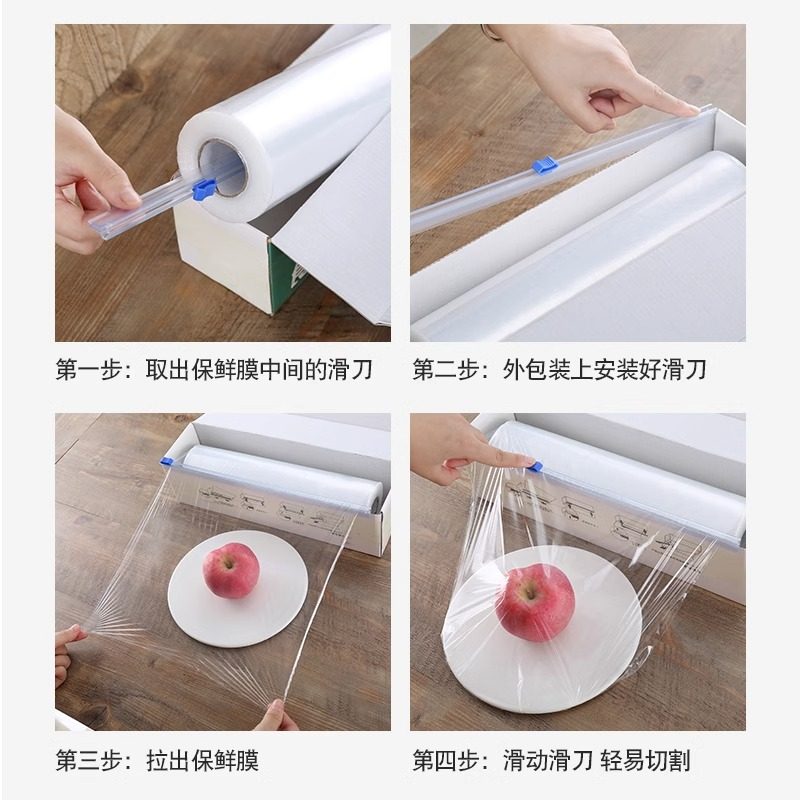 第一步：取出保鲜膜中间的滑刀

第二步：外包装上安装好滑刀

第三步：拉出保鲜膜

第四步：滑动滑刀 轻易切割