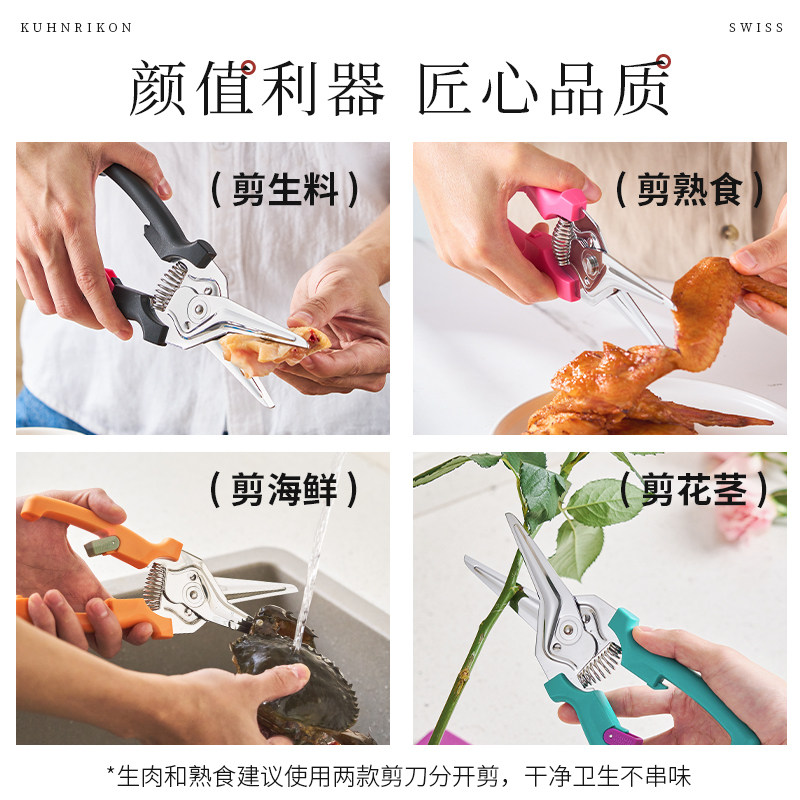 KUHNRIKON

SWISS

颜值利器 匠心品质

（剪生料）

（剪熟食）

（剪海鲜）

（剪花茎）

*生肉和熟食建议使用两款剪刀分开剪，干净卫生不串味