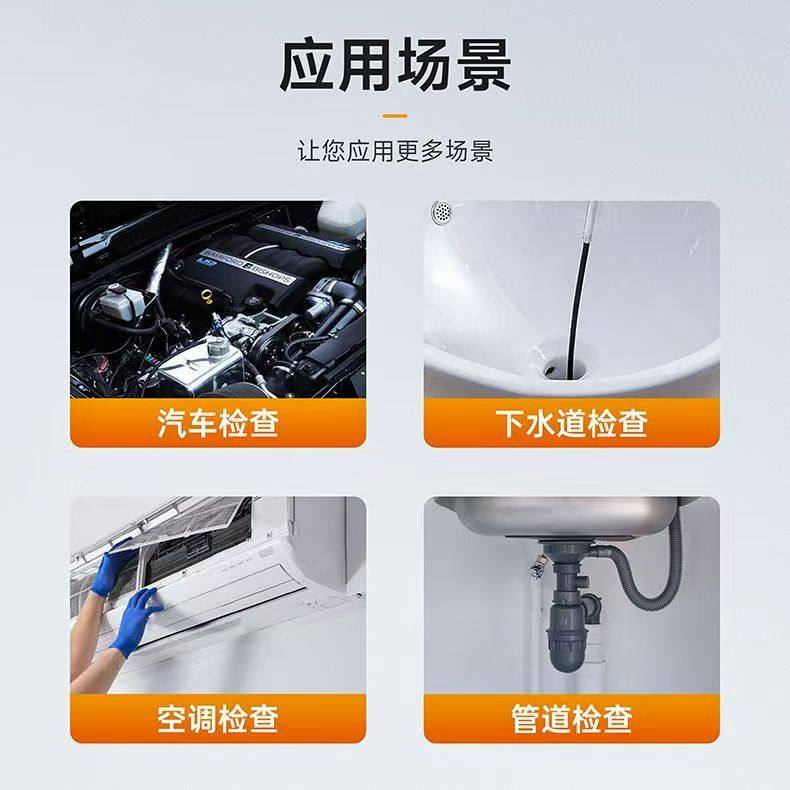 应用场景

让您应用更多场景

BAMFORD BISHOPS

汽车检查

下水道检查

空调检查

管道检查