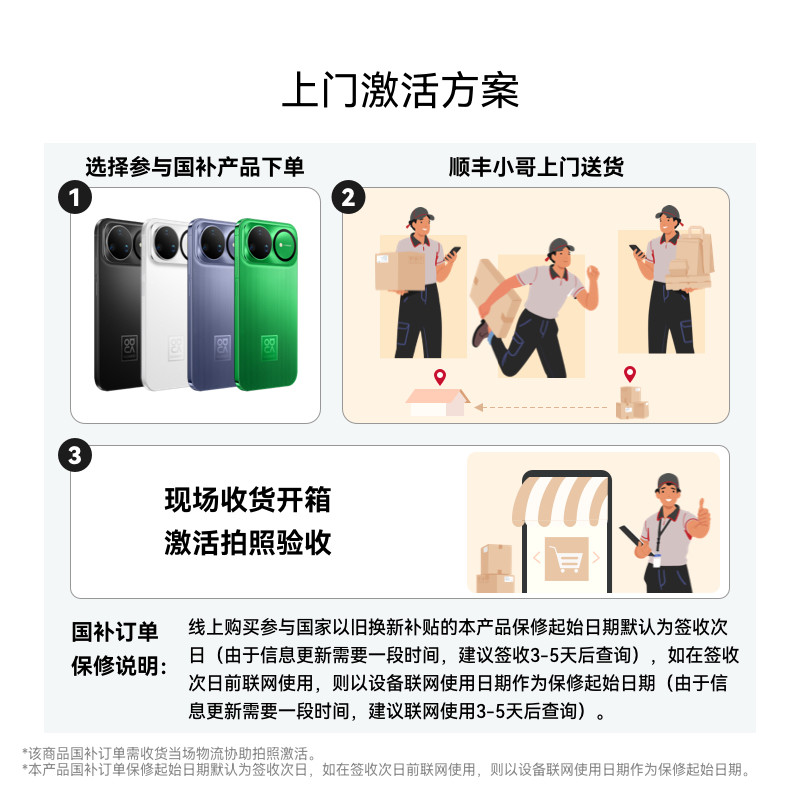 上门激活方案

选择参与国补产品下单

1

顺丰小哥上门送货

2

3

现场收货开箱
激活拍照验收

国补订单
保修说明：

线上购买参与国家以旧换新补贴的本产品保修起始日期默认为签收次日（由于信息更新需要一段时间，建议签收3-5天后查询），如在签收次日前联网使用，则以设备联网使用日期作为保修起始日期（由于信息更新需要一段时间，建议联网使用3-5天后查询）。

*该商品国补订单需收货当场物流协助拍照激活。
*本产品国补订单保修起始日期默认为签收次日，如在签收次日前联网使用，则以设备联网使用日期作为保修起始日期。