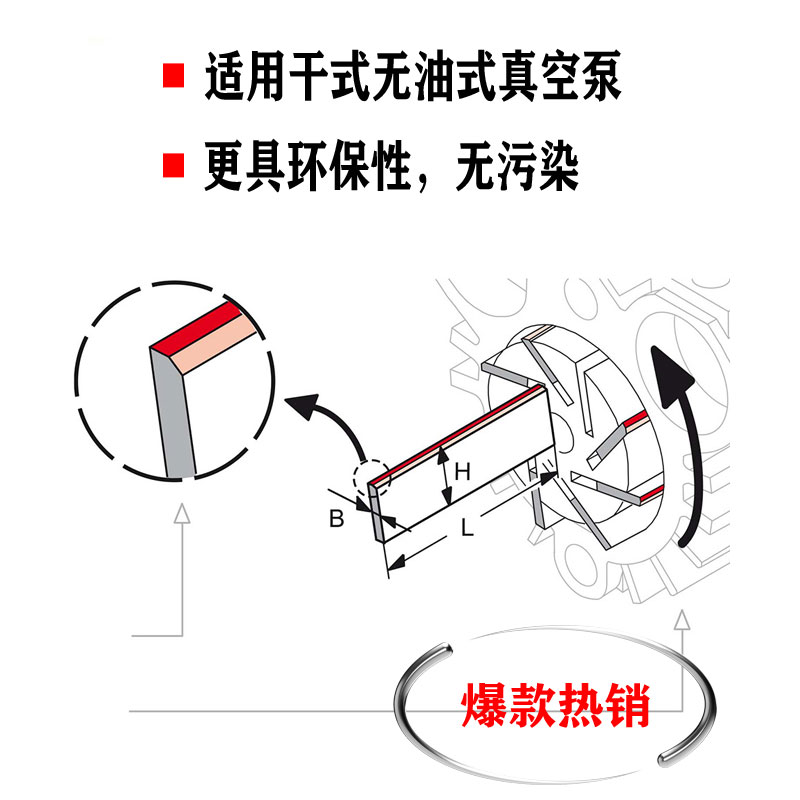 ■ 适用干式无油式真空泵

■ 更具环保性，无污染

H

B

L

爆款热销