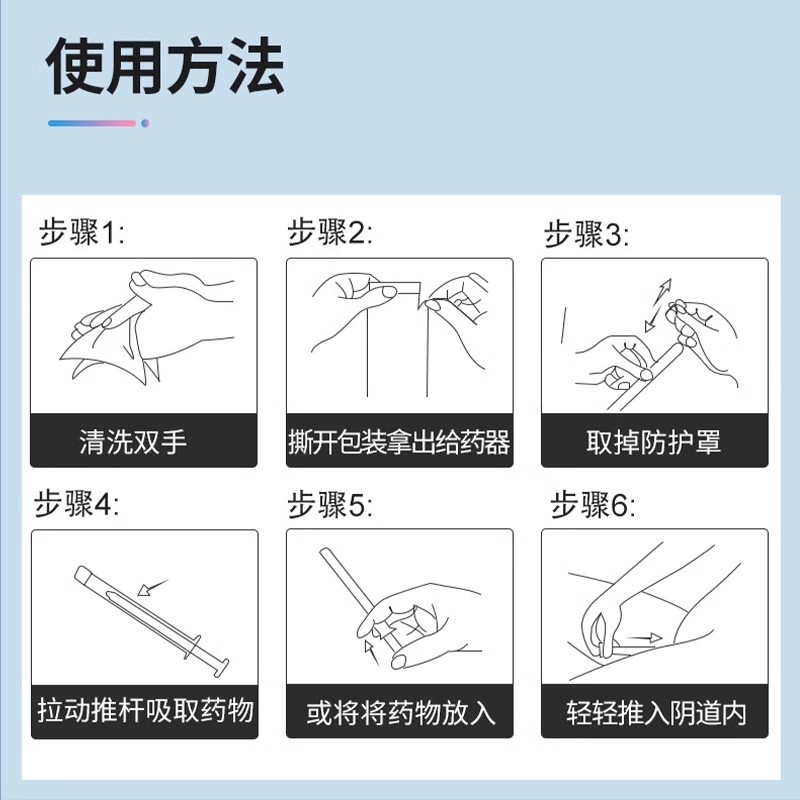 使用方法

步骤1:

清洗双手

步骤2:

撕开包装拿出给药器

步骤3:

取掉防护罩

步骤4:

拉动推杆吸取药物

步骤5:

或将将药物放入

步骤6:

轻轻推入阴道内