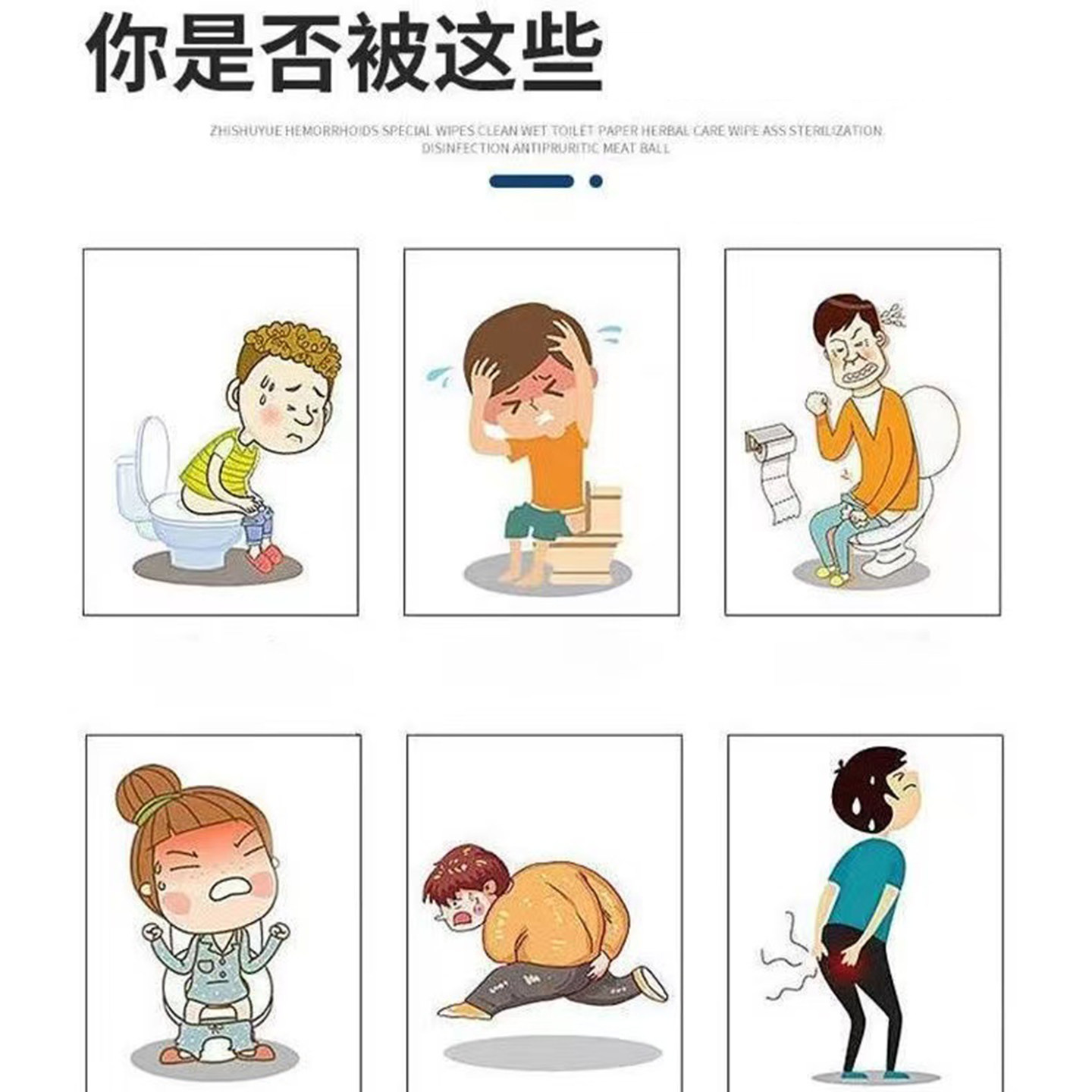 你是否被这些

ZHISHUYUE HEMORRHOIDS SPECIAL WIPES CLEAN WET TOILET PAPER HERBAL CARE WIPE ASS STERILIZATION DISINFECTION ANTIPRURITIC MEAT BALL