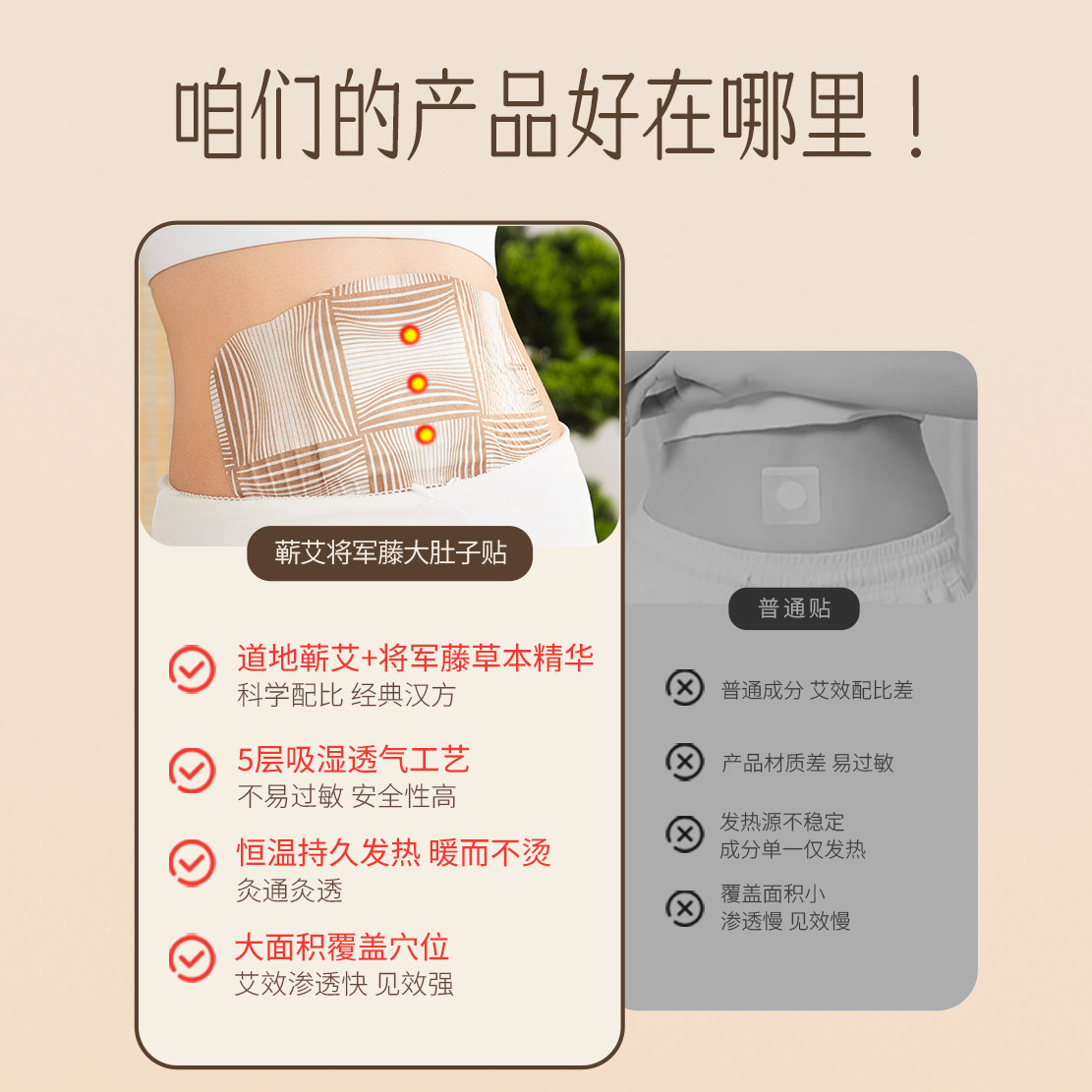 咱们的产品好在哪里！

蕲艾将军藤大肚子贴

道地蕲艾+将军藤草本精华
科学配比 经典汉方

5层吸湿透气工艺
不易过敏 安全性高

恒温持久发热 暖而不烫
灸通灸透

大面积覆盖穴位
艾效渗透快 见效强

普通贴

普通成分 艾效配比差

产品材质差 易过敏

发热源不稳定
成分单一仅发热

覆盖面积小
渗透慢 见效慢