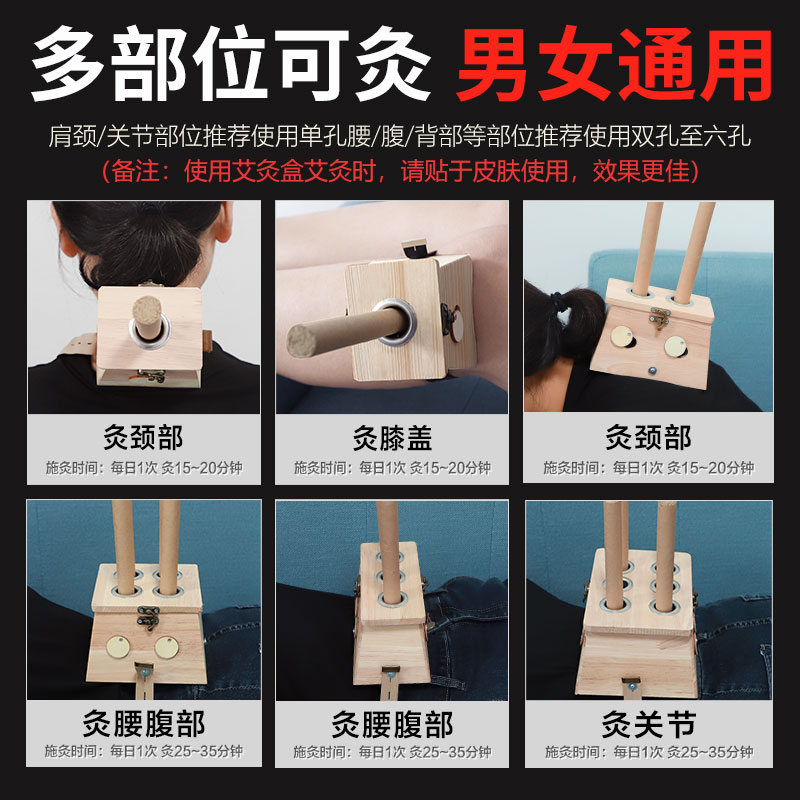 多部位可灸 男女通用

肩颈/关节部位推荐使用单孔腰/腹/背部等部位推荐使用双孔至六孔
(备注：使用艾灸盒艾灸时，请贴于皮肤使用，效果更佳)

灸颈部
施灸时间：每日1次 灸15~20分钟

灸膝盖
施灸时间：每日1次 灸15~20分钟

灸颈部
施灸时间：每日1次 灸15~20分钟

灸腰腹部
施灸时间：每日1次 灸25~35分钟

灸腰腹部
施灸时间：每日1次 灸25~35分钟

灸关节
施灸时间：每日1次 灸25~35分钟