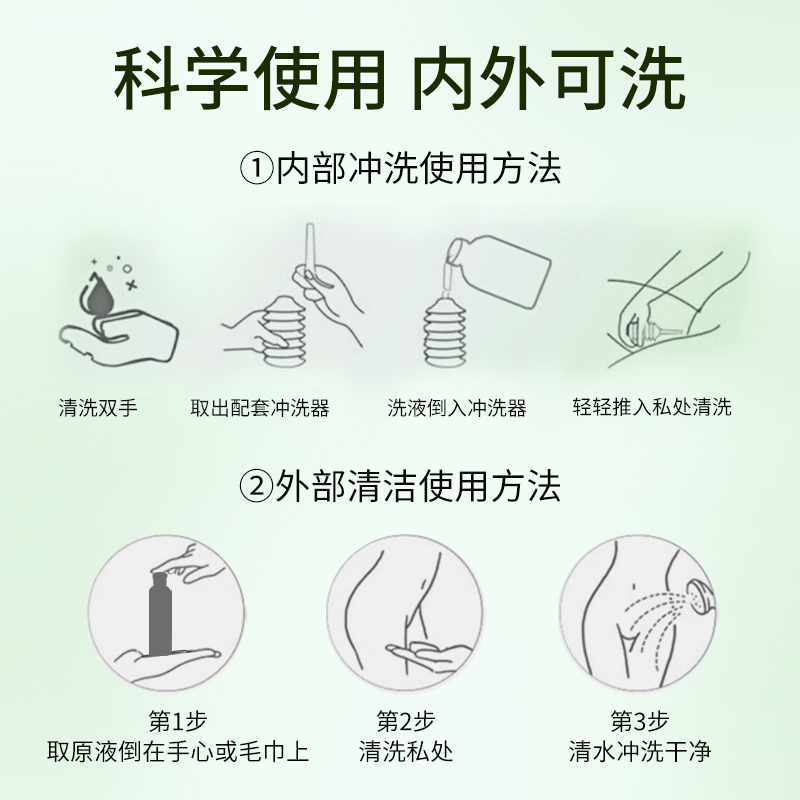 科学使用 内外可洗

①内部冲洗使用方法

清洗双手

取出配套冲洗器

洗液倒入冲洗器

轻轻推入私处清洗

②外部清洁使用方法

第1步
取原液倒在手心或毛巾上

第2步
清洗私处

第3步
清水冲洗干净