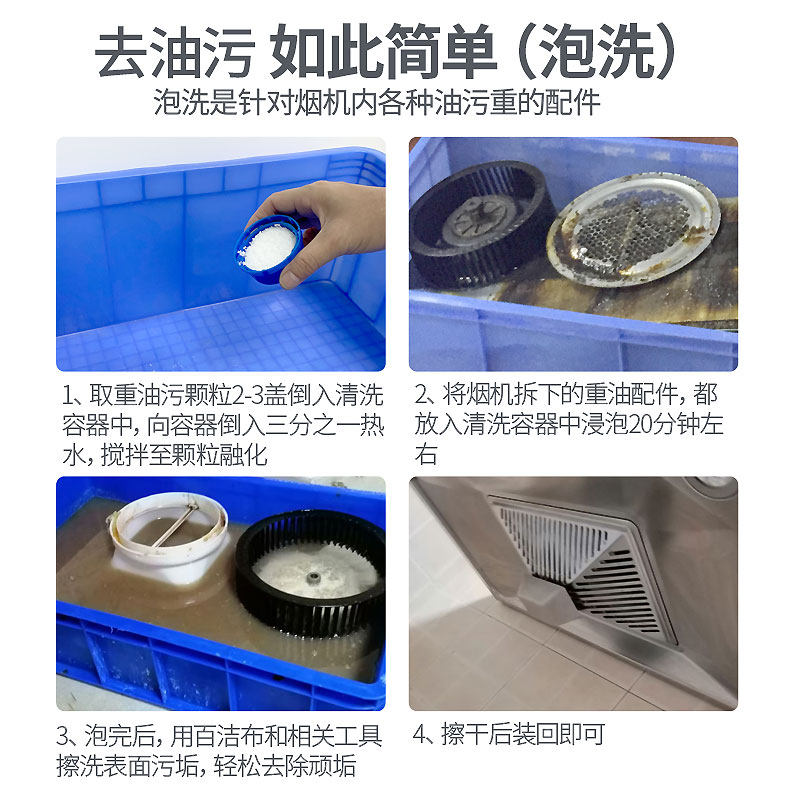 去油污 如此简单（泡洗）

泡洗是针对烟机内各种油污重的配件

1、取重油污颗粒2-3盖倒入清洗容器中，向容器倒入三分之一热水，搅拌至颗粒融化

2、将烟机拆下的重油配件，都放入清洗容器中浸泡20分钟左右

3、泡完后，用百洁布和相关工具擦洗表面污垢，轻松去除顽垢

4、擦干后装回即可