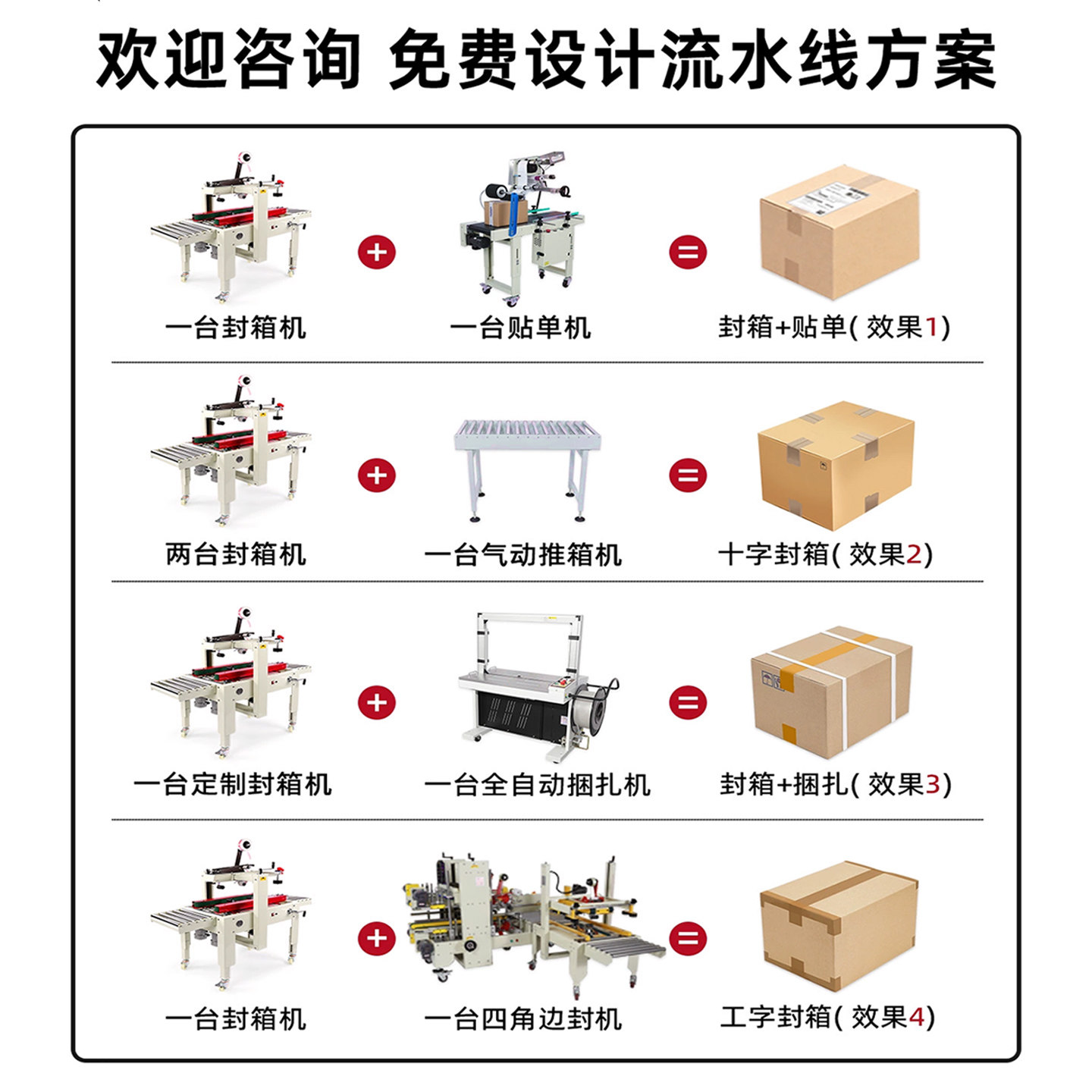 欢迎咨询 免费设计流水线方案

一台封箱机 + 一台贴单机 = 封箱+贴单( 效果1)

两台封箱机 + 一台气动推箱机 = 十字封箱( 效果2)

一台定制封箱机 + 一台全自动捆扎机 = 封箱+捆扎( 效果3)

一台封箱机 + 一台四角边封机 = 工字封箱( 效果4)