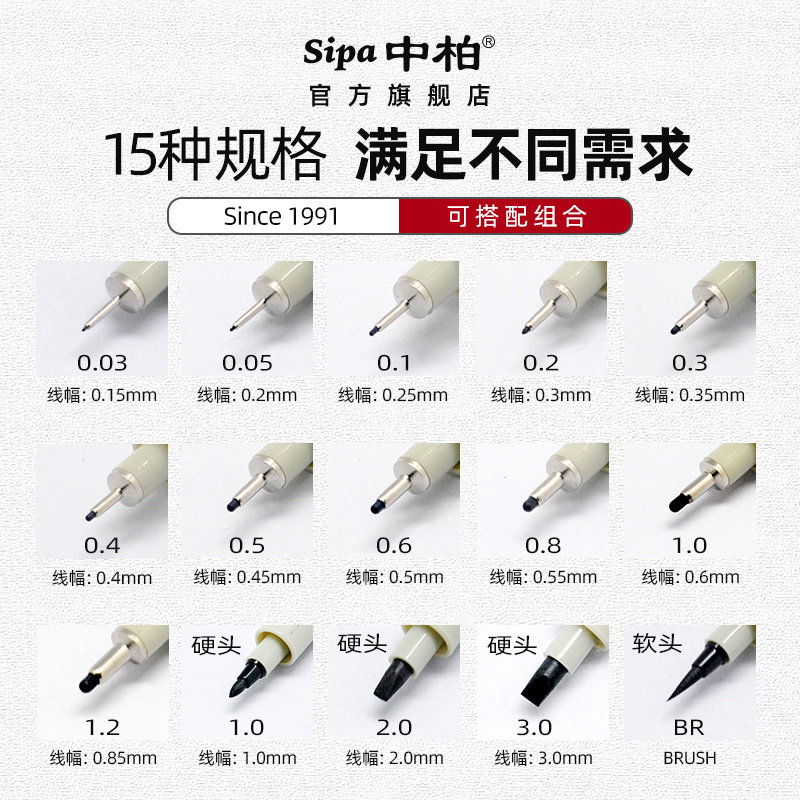 Sipa 中柏®
官方旗舰店

15种规格 满足不同需求

Since 1991 可搭配组合

0.03
线幅: 0.15mm

0.05
线幅: 0.2mm

0.1
线幅: 0.25mm

0.2
线幅: 0.3mm

0.3
线幅: 0.35mm

0.4
线幅: 0.4mm

0.5
线幅: 0.45mm

0.6
线幅: 0.5mm

0.8
线幅: 0.55mm

1.0
线幅: 0.6mm

1.2
线幅: 0.85mm

硬头
1.0
线幅: 1.0mm

硬头
2.0
线幅: 2.0mm

硬头
3.0
线幅: 3.0mm

软头
BR
BRUSH