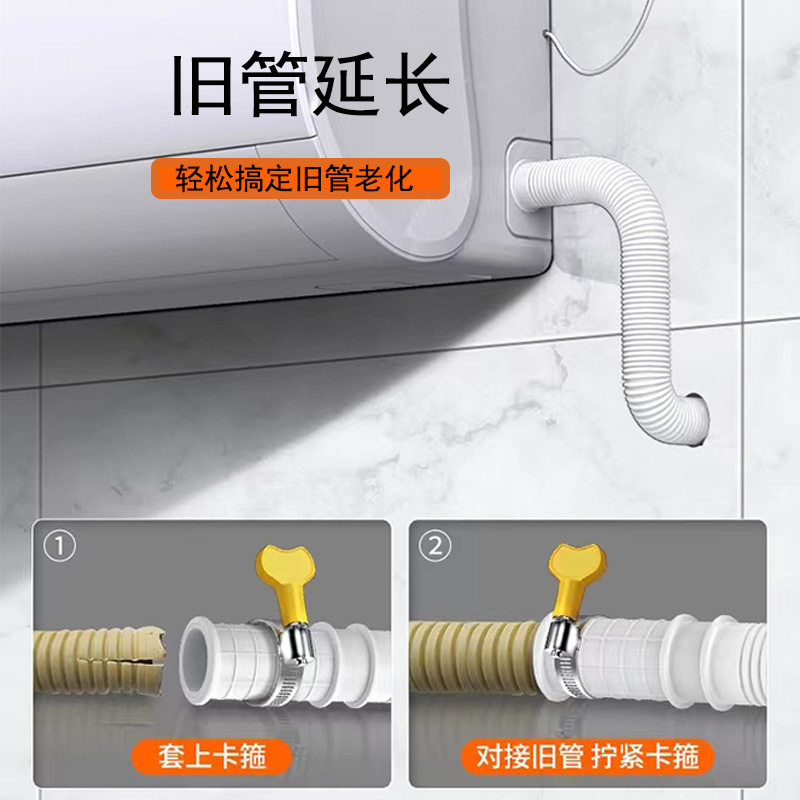 旧管延长

轻松搞定旧管老化

①

套上卡箍

②

对接旧管 拧紧卡箍