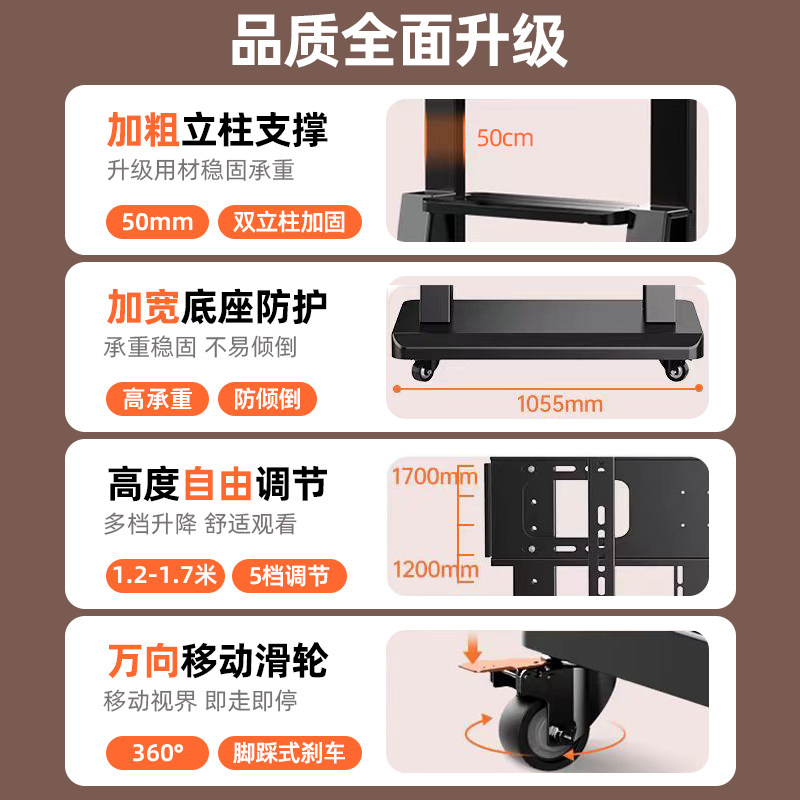 品质全面升级

加粗立柱支撑
升级用材稳固承重
50mm
双立柱加固
50cm

加宽底座防护
承重稳固 不易倾倒
高承重
防倾倒
1055mm

高度自由调节
多档升降 舒适观看
1.2-1.7米
5档调节
1700mm
1200mm

万向移动滑轮
移动视界 即走即停
360°
脚踩式刹车