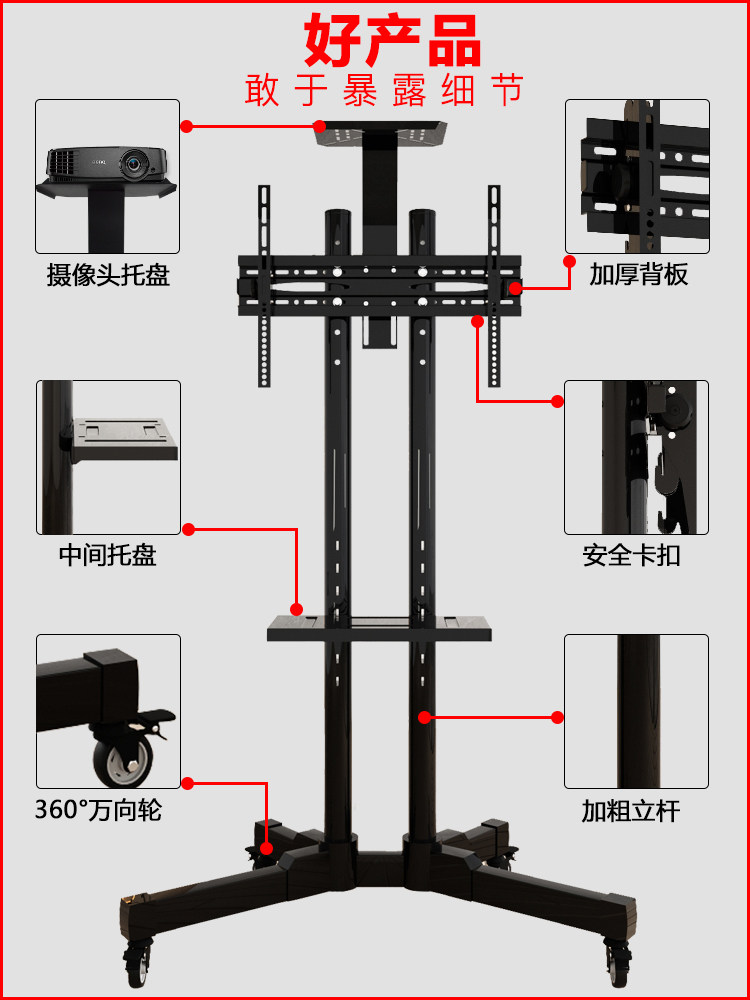 好产品
敢于暴露细节

摄像头托盘

加厚背板

中间托盘

安全卡扣

360°万向轮

加粗立杆