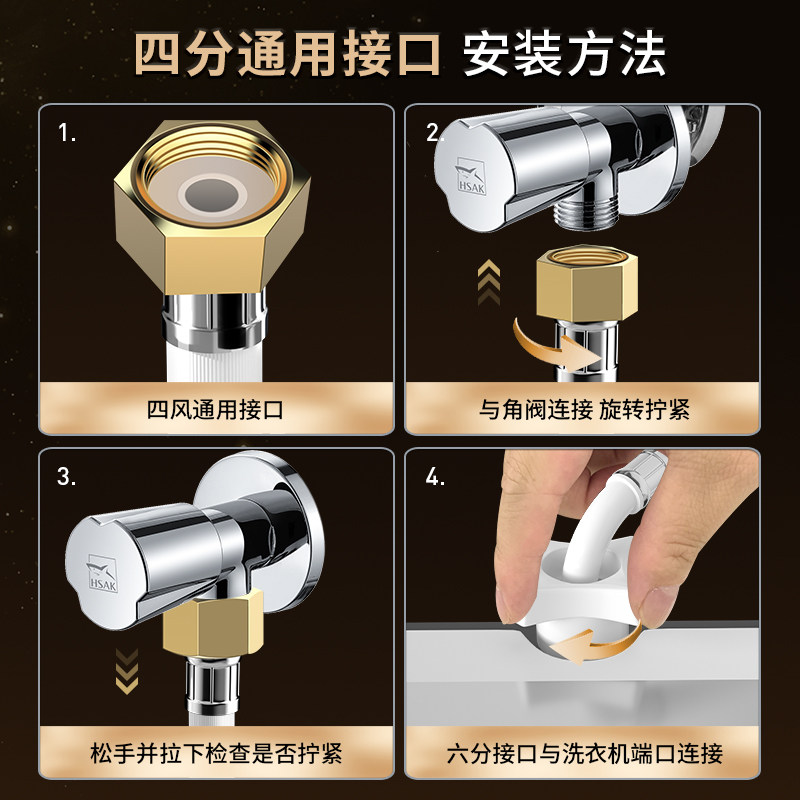 四分通用接口 安装方法

1.

四风通用接口

2.

HSAK

与角阀连接 旋转拧紧

3.

HSAK

松手并拉下检查是否拧紧

4.

六分接口与洗衣机端口连接