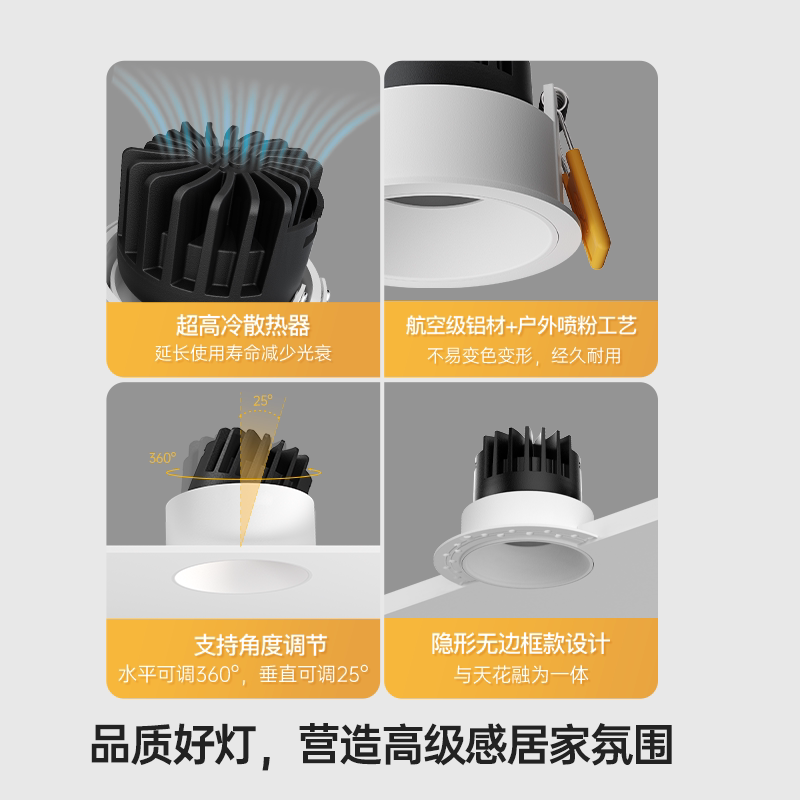 超高冷散热器
延长使用寿命减少光衰

航空级铝材+户外喷粉工艺
不易变色变形，经久耐用

25°
360°

支持角度调节
水平可调360°，垂直可调25°

隐形无边框款设计
与天花融为一体

品质好灯，营造高级感居家氛围