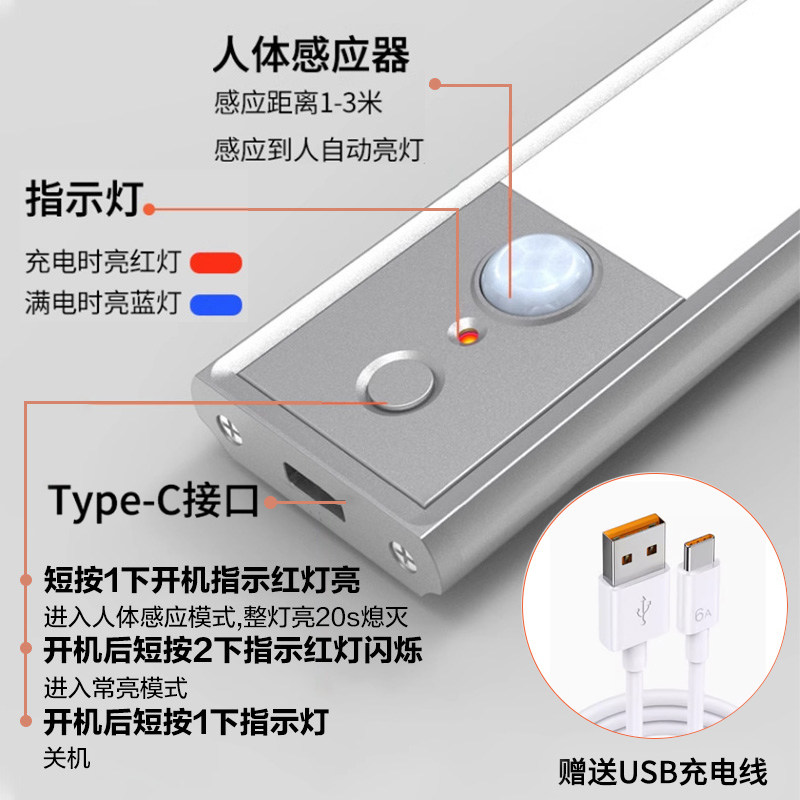 人体感应器
感应距离1-3米
感应到人自动亮灯

指示灯
充电时亮红灯
满电时亮蓝灯

Type-C接口

短按1下开机指示红灯亮
进入人体感应模式,整灯亮20s熄灭
开机后短按2下指示红灯闪烁
进入常亮模式
开机后短按1下指示灯
关机

6A

赠送USB充电线