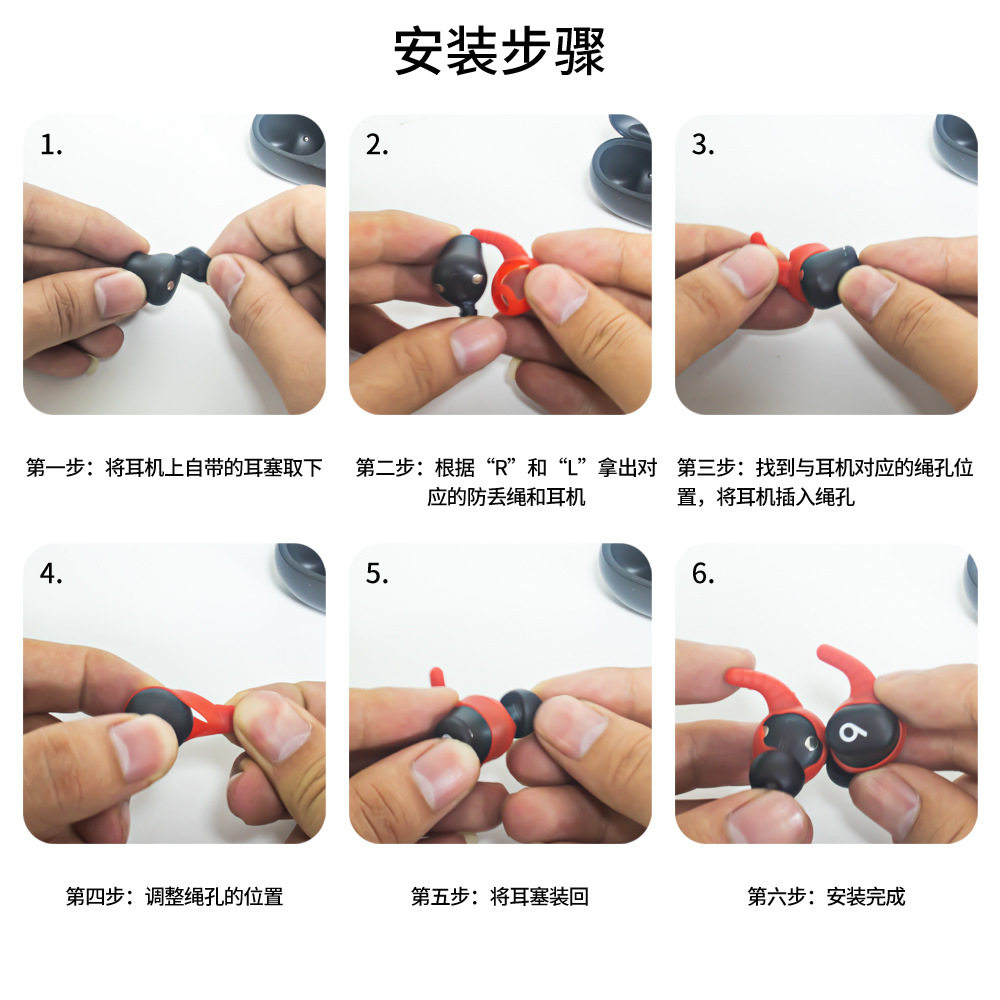 安装步骤

1.

第一步：将耳机上自带的耳塞取下

2.

第二步：根据“R”和“L”拿出对应的防丢绳和耳机

3.

第三步：找到与耳机对应的绳孔位置，将耳机插入绳孔

4.

第四步：调整绳孔的位置

5.

第五步：将耳塞装回

6.

第六步：安装完成