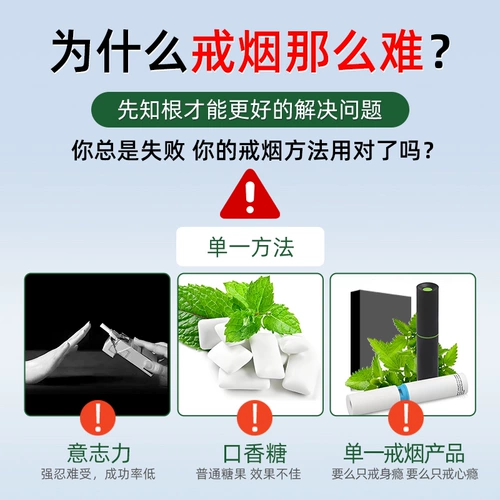 为什么戒烟那么难？

先知根才能更好的解决问题

你总是失败 你的戒烟方法用对了吗？

单一方法

意志力
强忍难受，成功率低

口香糖
普通糖果 效果不佳

单一戒烟产品
要么只戒身瘾 要么只戒心瘾