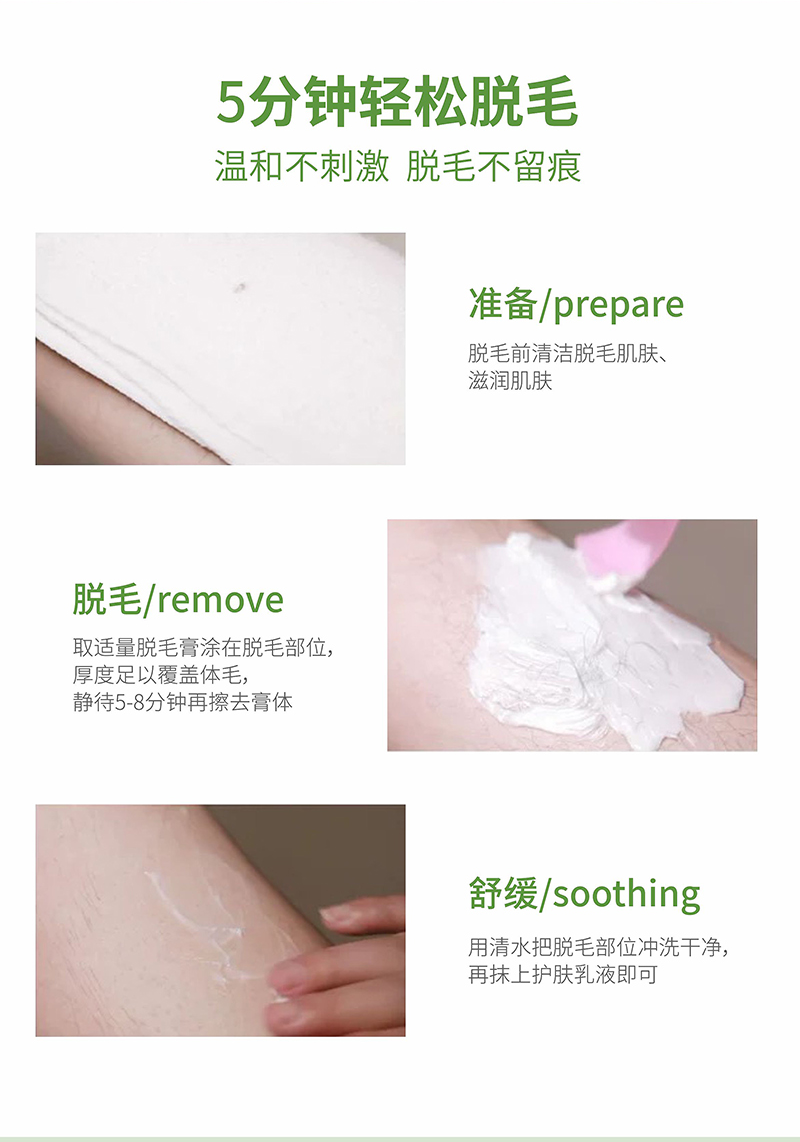 5分钟轻松脱毛

温和不刺激 脱毛不留痕

准备/prepare

脱毛前清洁脱毛肌肤、滋润肌肤

脱毛/remove

取适量脱毛膏涂在脱毛部位，厚度足以覆盖体毛，静待5-8分钟再擦去膏体

舒缓/soothing

用清水把脱毛部位冲洗干净，再抹上护肤乳液即可