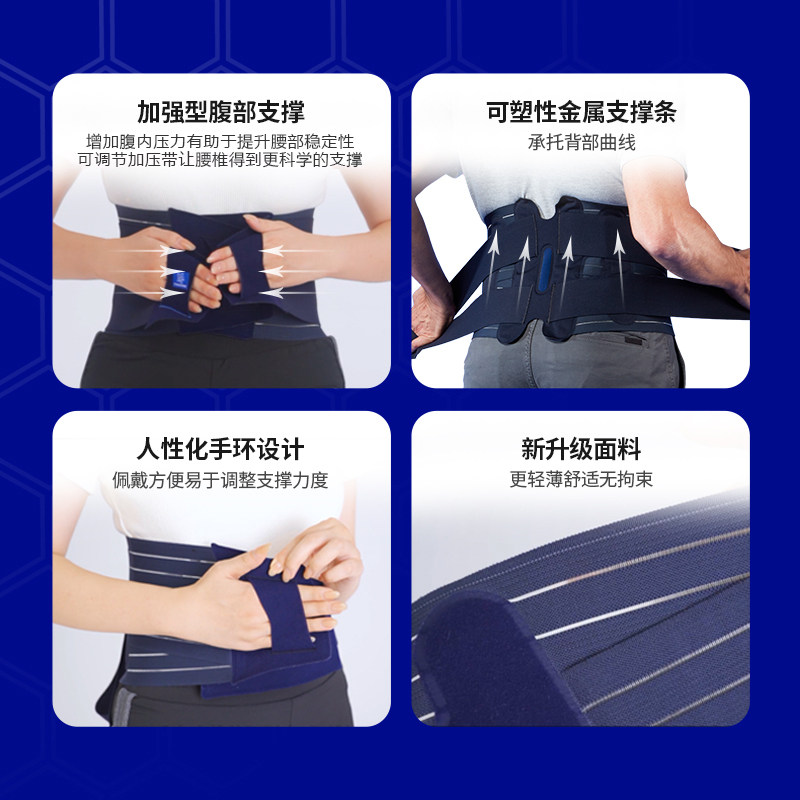 加强型腹部支撑

增加腹内压力有助于提升腰部稳定性
可调节加压带让腰椎得到更科学的支撑

可塑性金属支撑条

承托背部曲线

人性化手环设计

佩戴方便易于调整支撑力度

新升级面料

更轻薄舒适无拘束