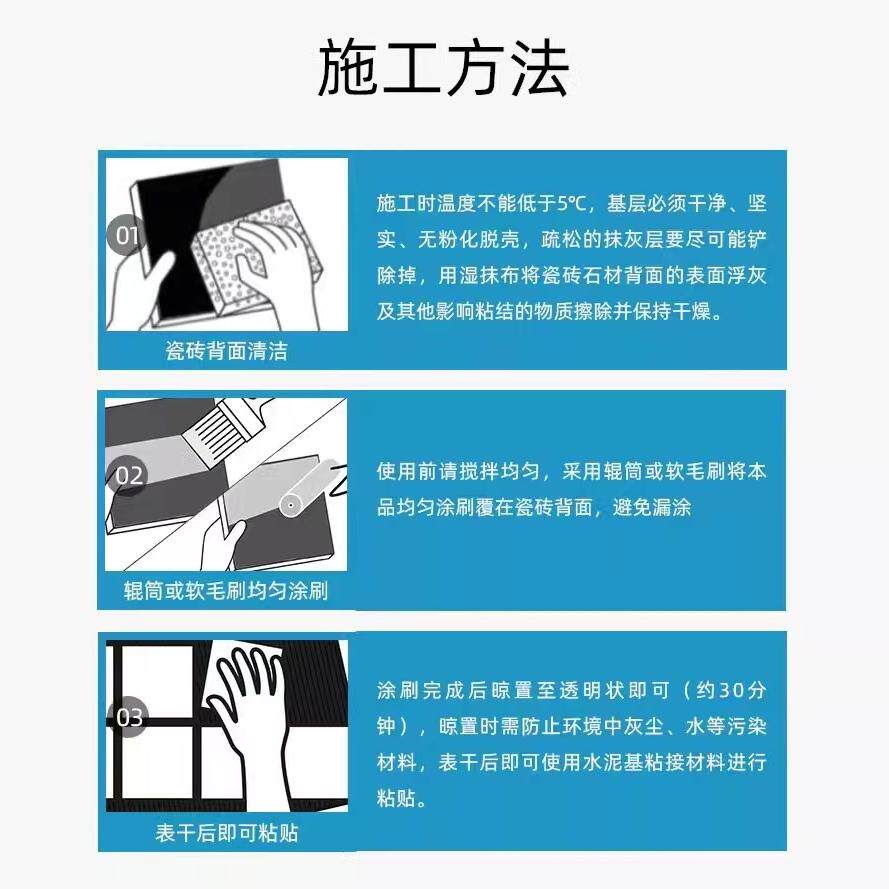 施工方法

01

瓷砖背面清洁

施工时温度不能低于5℃，基层必须干净、坚实、无粉化脱壳，疏松的抹灰层要尽可能铲除掉，用湿抹布将瓷砖石材背面的表面浮灰及其他影响粘结的物质擦除并保持干燥。

02

辊筒或软毛刷均匀涂刷

使用前请搅拌均匀，采用辊筒或软毛刷将本品均匀涂刷覆在瓷砖背面，避免漏涂

03

表干后即可粘贴

涂刷完成后晾置至透明状即可（约30分钟），晾置时需防止环境中灰尘、水等污染材料，表干后即可使用水泥基粘接材料进行粘贴。