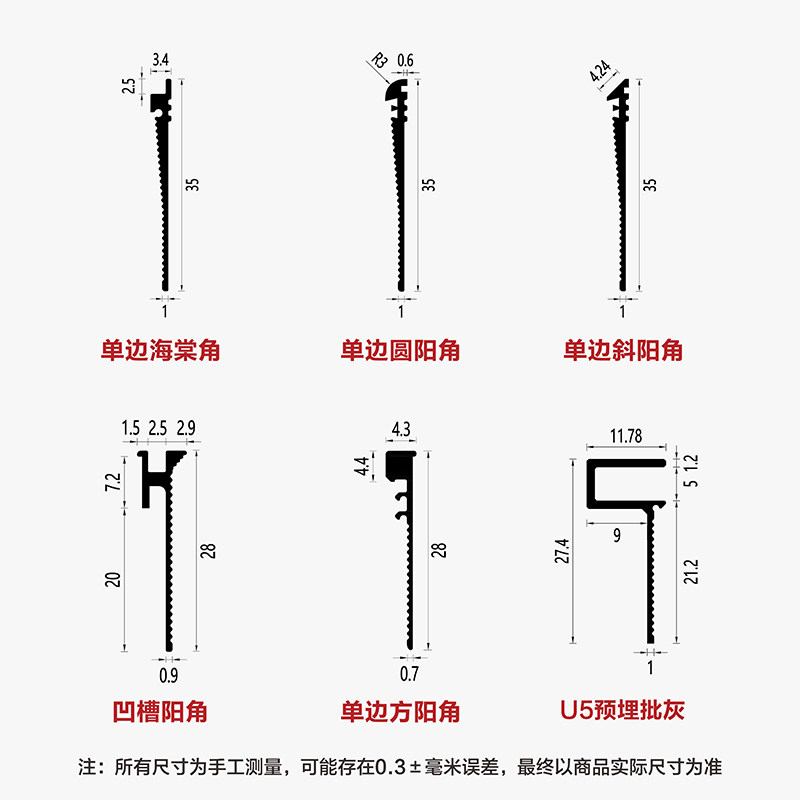 3.4
2.5
35
1
单边海棠角

R3 0.6
35
1
单边圆阳角

4.24
35
1
单边斜阳角

1.5 2.5 2.9
7.2
20
28
0.9
凹槽阳角

4.3
4.4
28
0.7
单边方阳角

11.78
1.2
5
9
27.4
21.2
1
U5预埋批灰

注：所有尺寸为手工测量，可能存在0.3±毫米误差，最终以商品实际尺寸为准