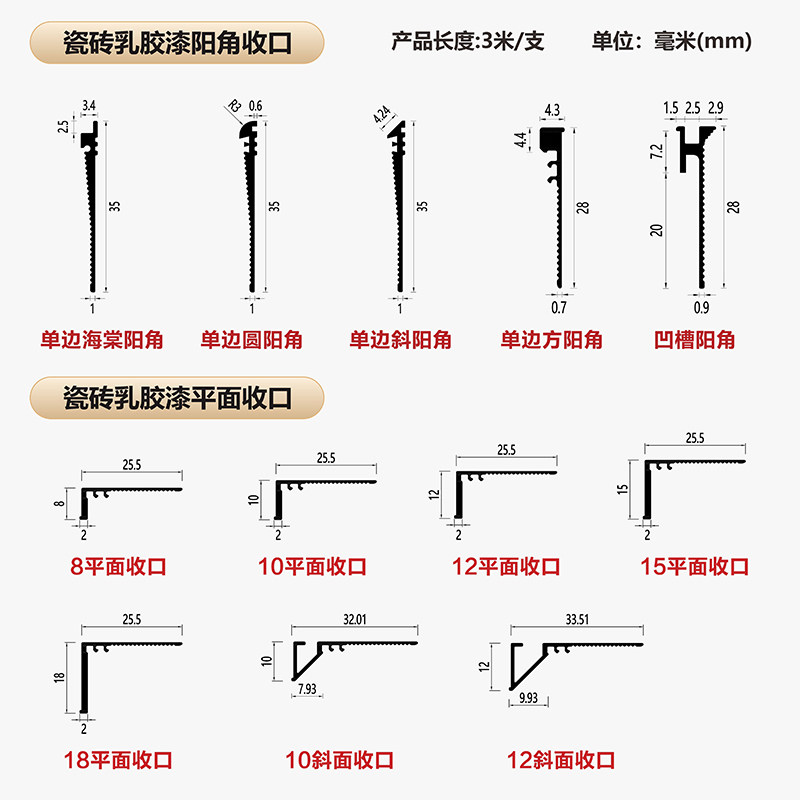 瓷砖乳胶漆阳角收口

产品长度:3米/支 单位：毫米(mm)

3.4
2.5
35
1
单边海棠阳角

R3 0.6
35
1
单边圆阳角

4.24
35
1
单边斜阳角

4.3
4.4
28
0.7
单边方阳角

1.5 2.5 2.9
7.2
20
28
0.9
凹槽阳角

瓷砖乳胶漆平面收口

25.5
8
2
8平面收口

25.5
10
2
10平面收口

25.5
12
2
12平面收口

25.5
15
2
15平面收口

25.5
18
2
18平面收口

32.01
10
7.93
10斜面收口

33.51
12
9.93
12斜面收口