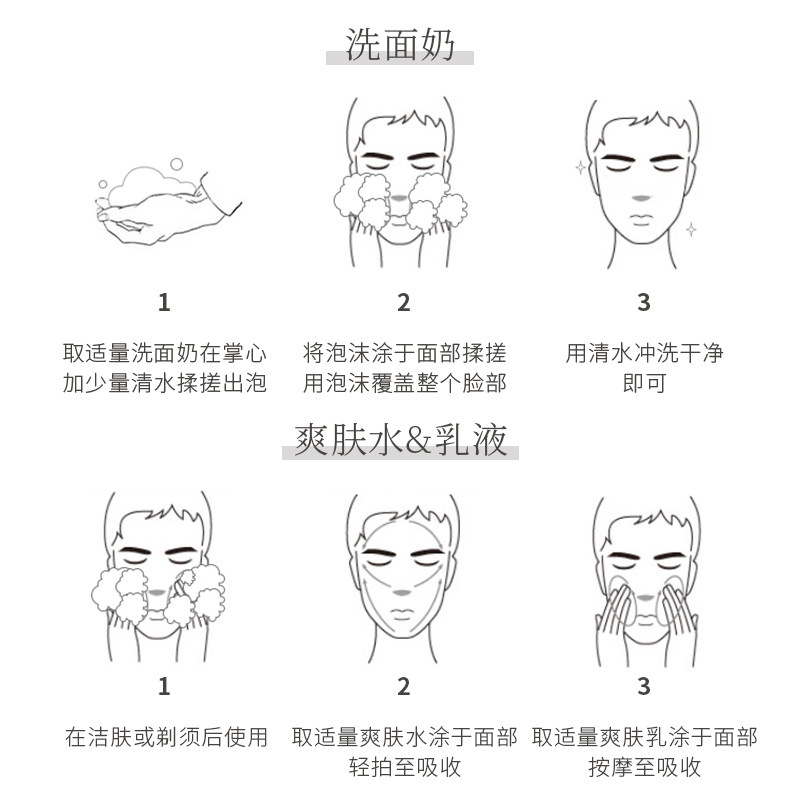 洗面奶

1
取适量洗面奶在掌心
加少量清水揉搓出泡

2
将泡沫涂于面部揉搓
用泡沫覆盖整个脸部

3
用清水冲洗干净
即可

爽肤水&乳液

1
在洁肤或剃须后使用

2
取适量爽肤水涂于面部
轻拍至吸收

3
取适量爽肤乳涂于面部
按摩至吸收