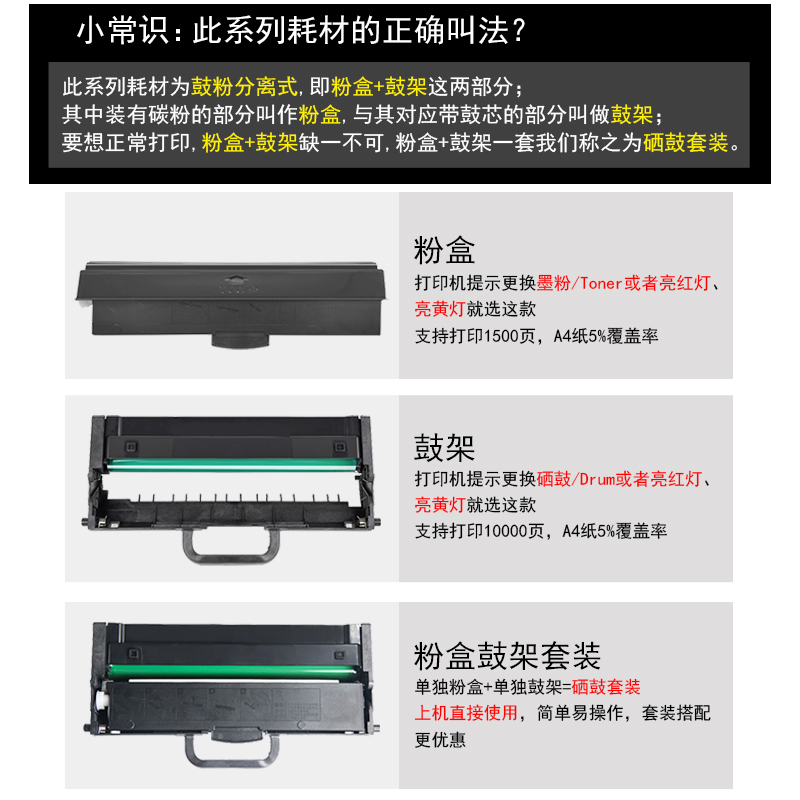 小常识：此系列耗材的正确叫法？

此系列耗材为鼓粉分离式，即粉盒+鼓架这两部分；
其中装有碳粉的部分叫作粉盒，与其对应带鼓芯的部分叫做鼓架；
要想正常打印，粉盒+鼓架缺一不可，粉盒+鼓架一套我们称之为硒鼓套装。

粉盒
打印机提示更换墨粉/Toner或者亮红灯、亮黄灯就选这款
支持打印1500页，A4纸5%覆盖率

鼓架
打印机提示更换硒鼓/Drum或者亮红灯、亮黄灯就选这款
支持打印10000页，A4纸5%覆盖率

粉盒鼓架套装
单独粉盒+单独鼓架=硒鼓套装
上机直接使用，简单易操作，套装搭配更优惠